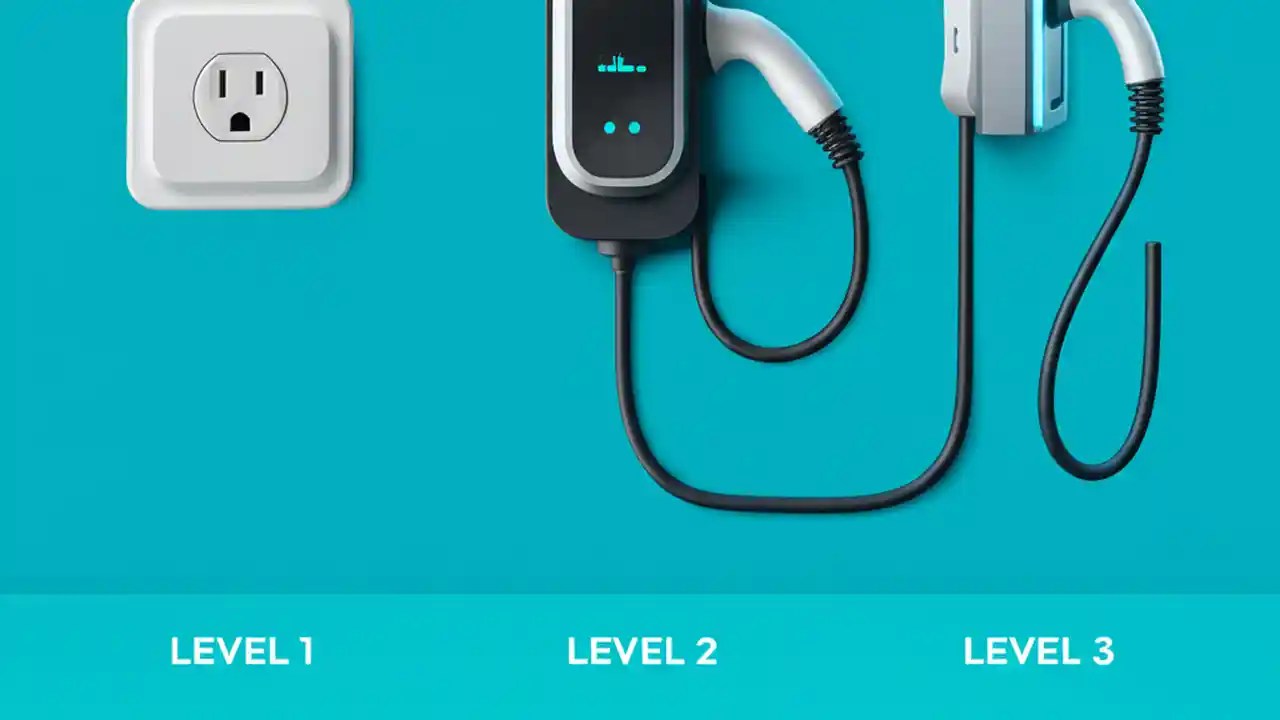 LEVEL 1

LEVEL 2

LEVEL 3