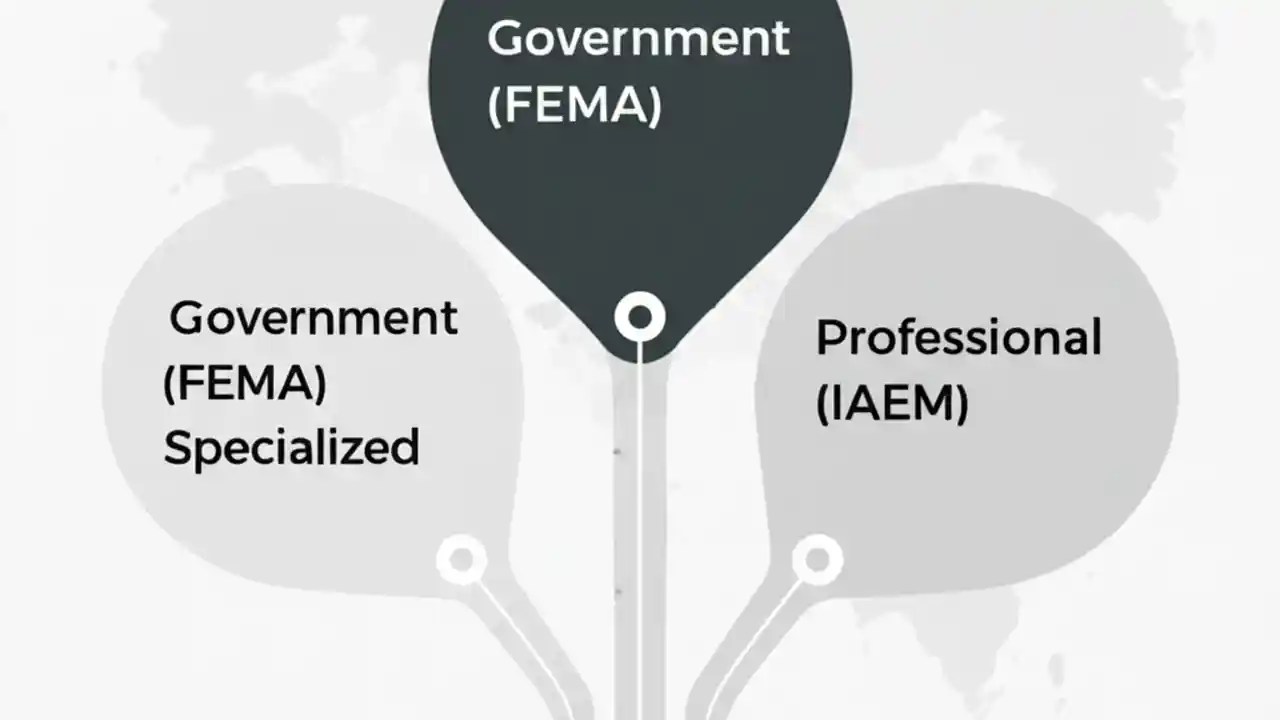 Government (FEMA)

Government (FEMA) Specialized

Professional (IAEM)