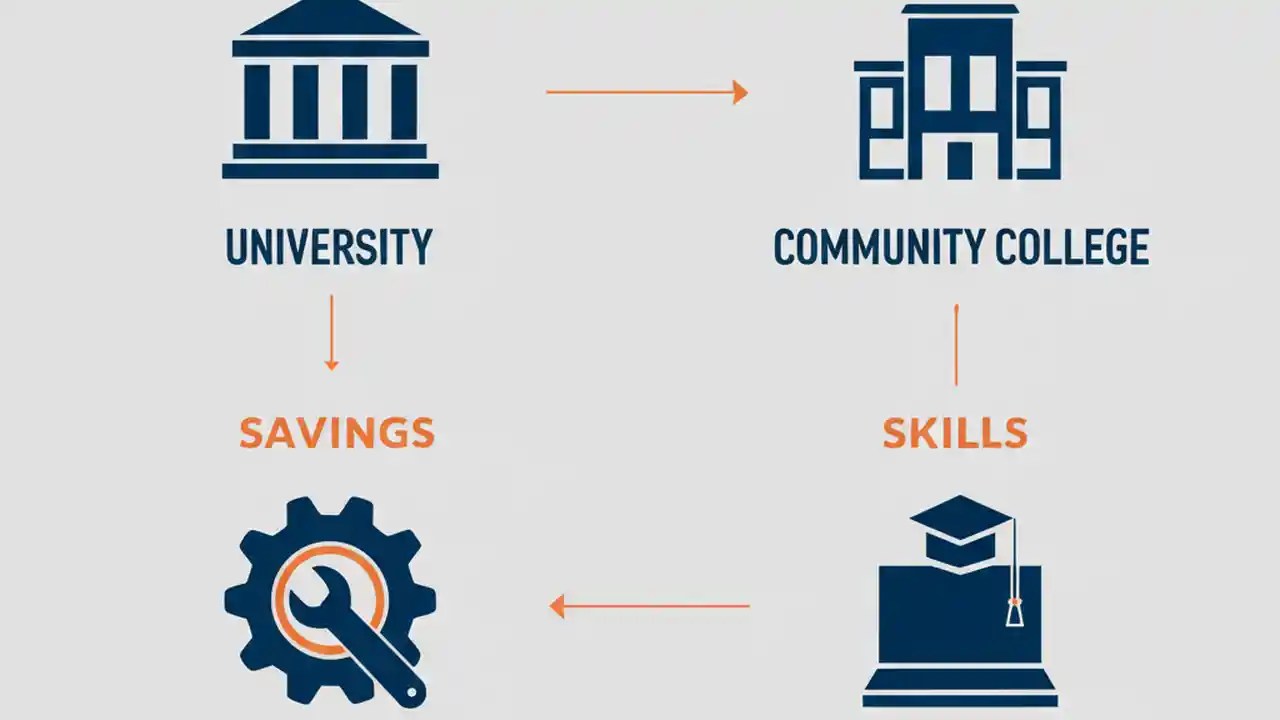 UNIVERSITY

COMMUNITY COLLEGE

SAVINGS

SKILLS