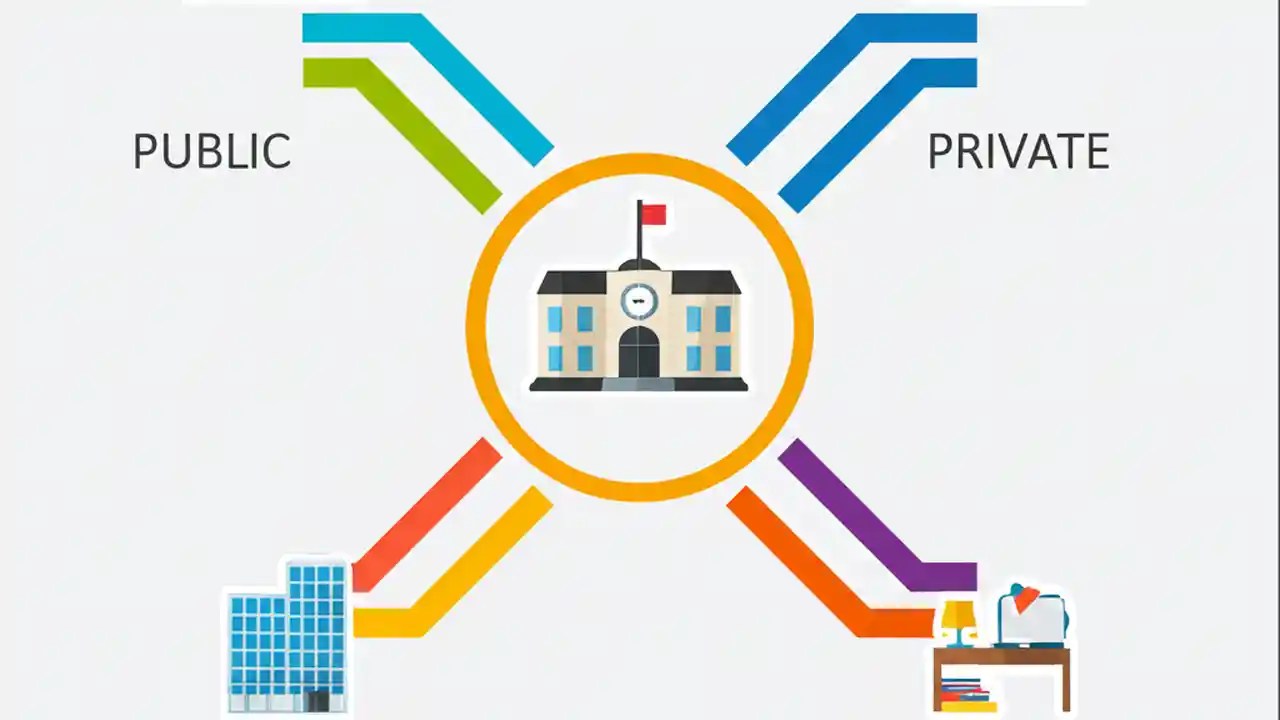 PUBLIC

PRIVATE