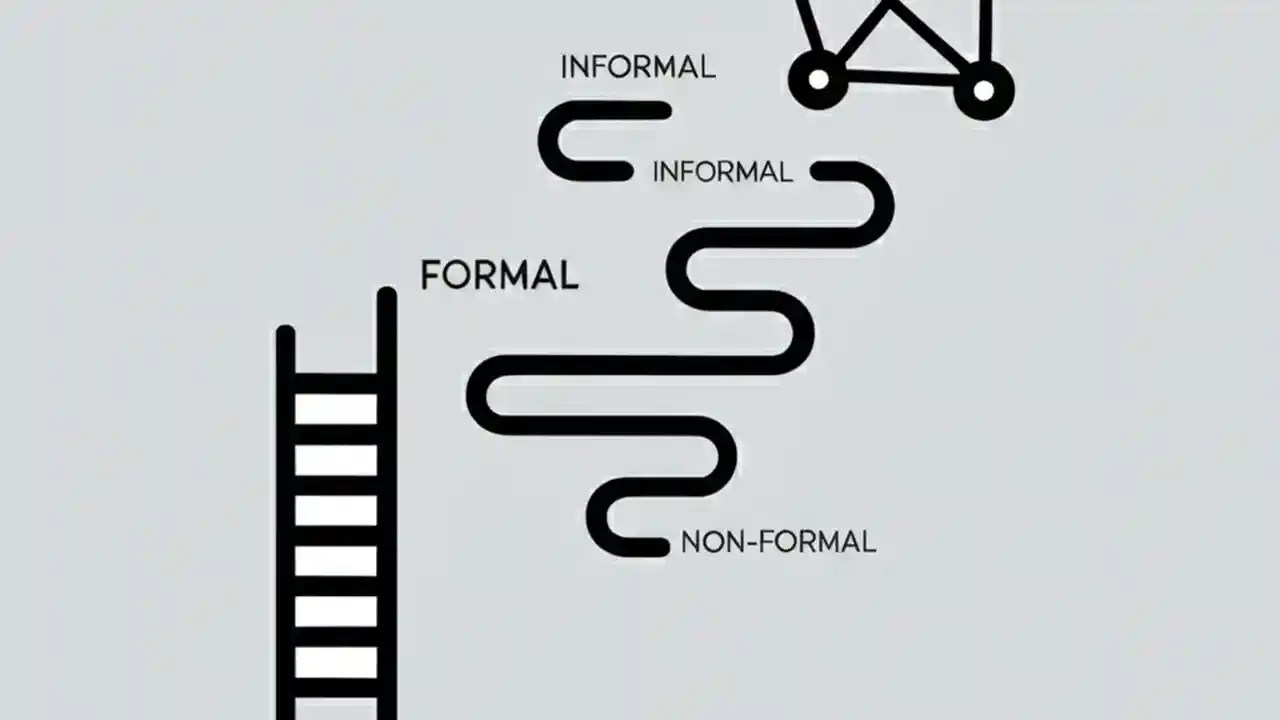 INFORMAL

INFORMAL

FORMAL

NON-FORMAL