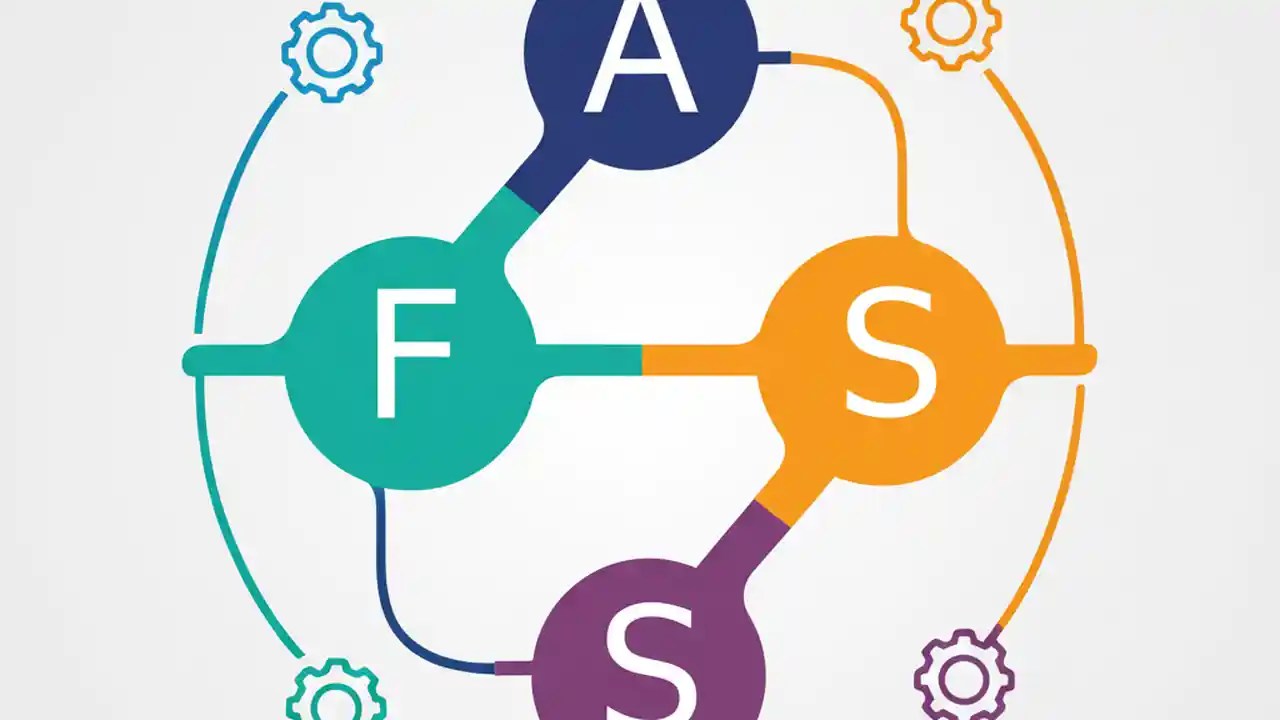 A
F
S
S