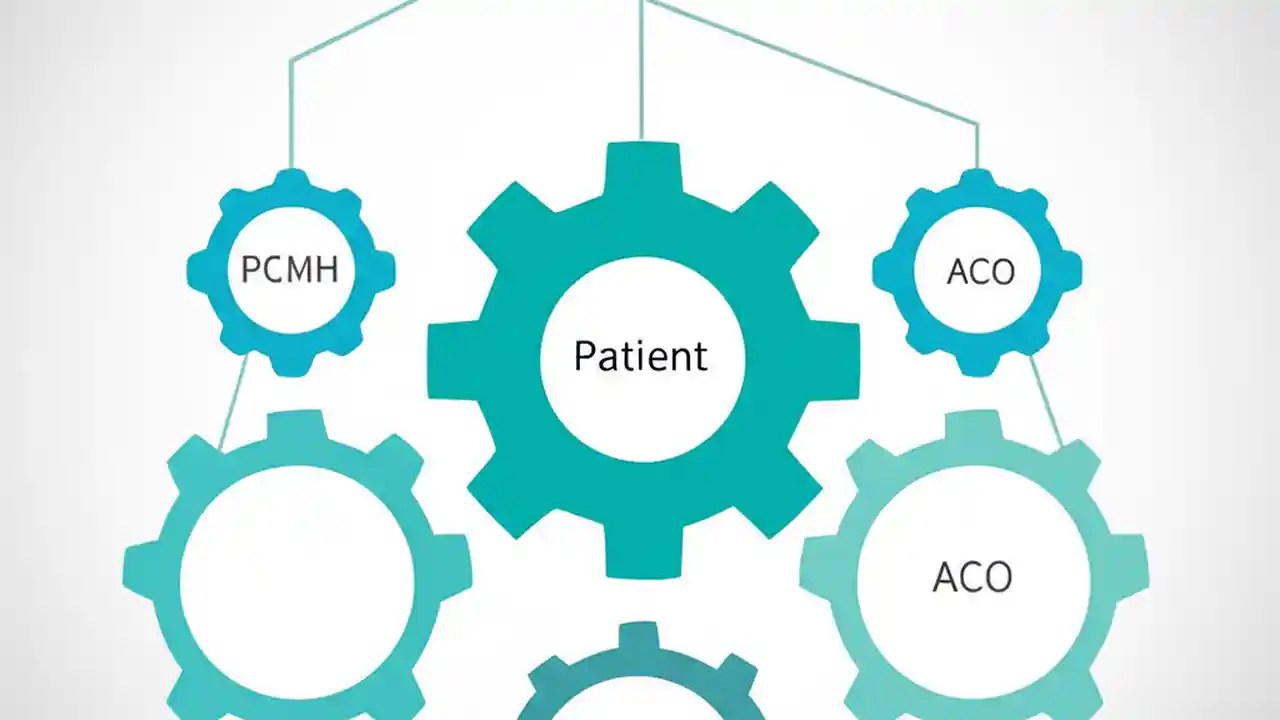 PCMH

Patient

ACO

ACO