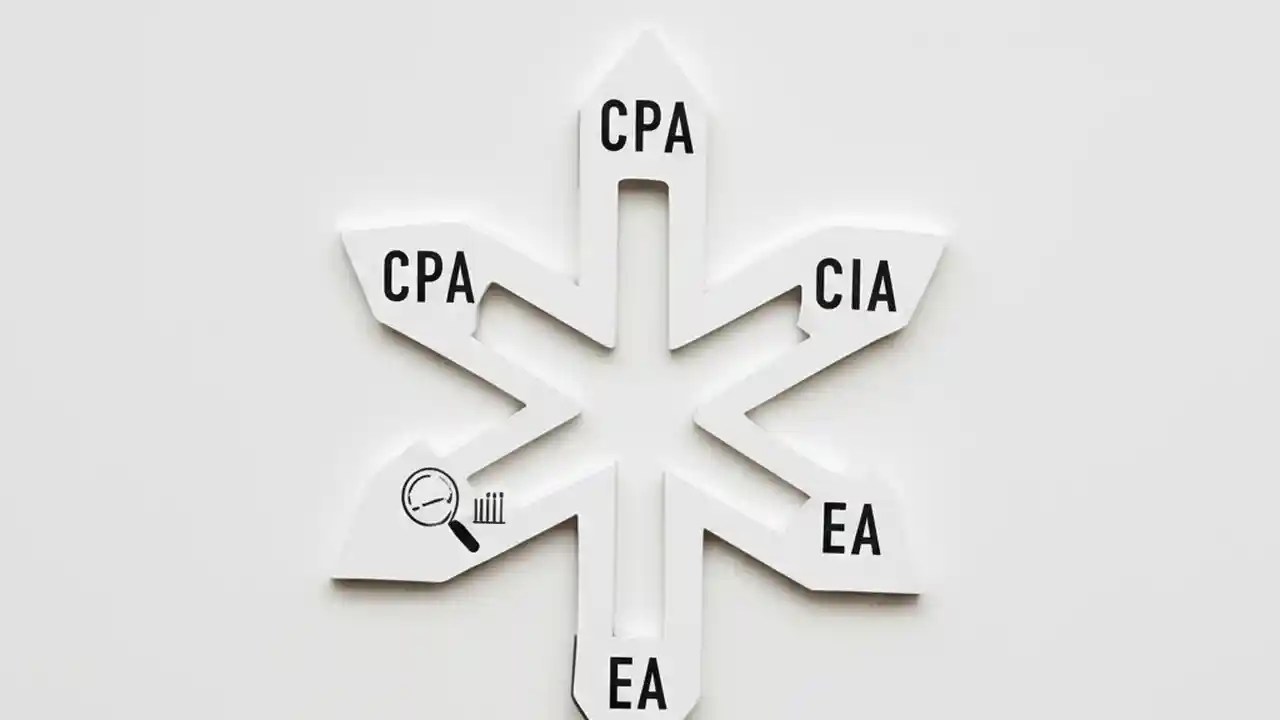 CPA

CPA

CIA

EA

EA