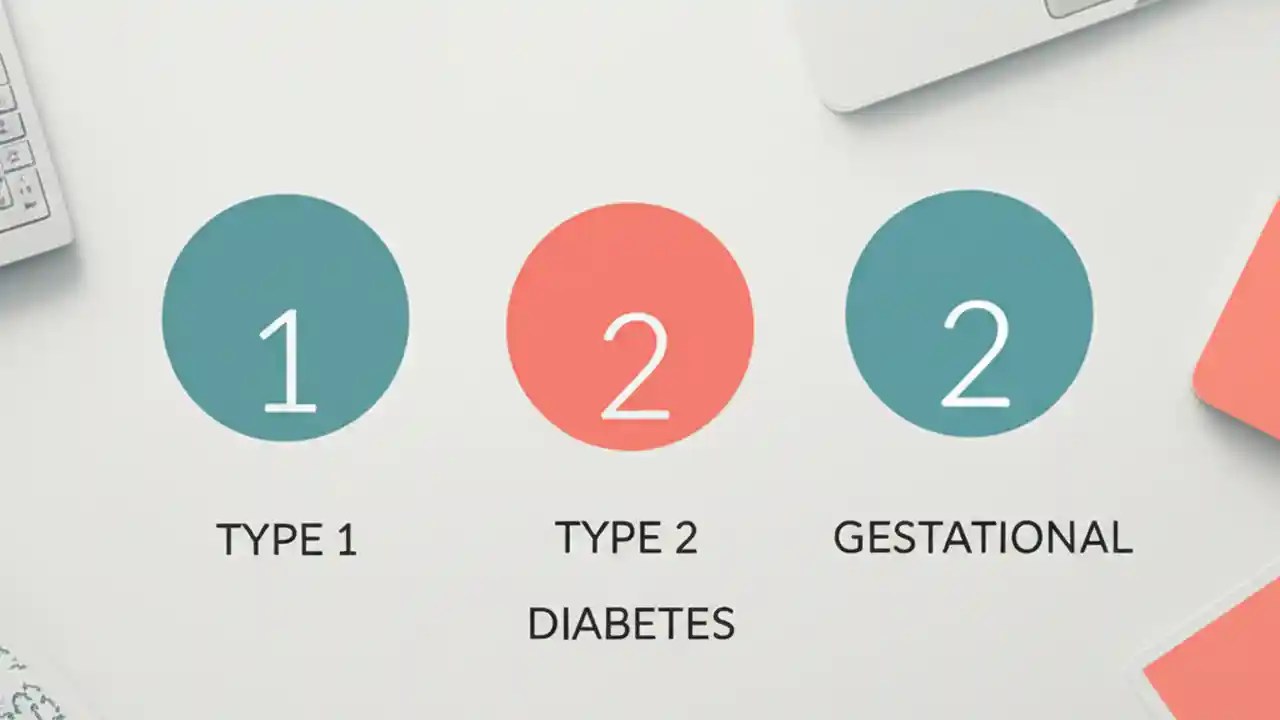 1

2

2

TYPE 1

TYPE 2

GESTATIONAL

DIABETES