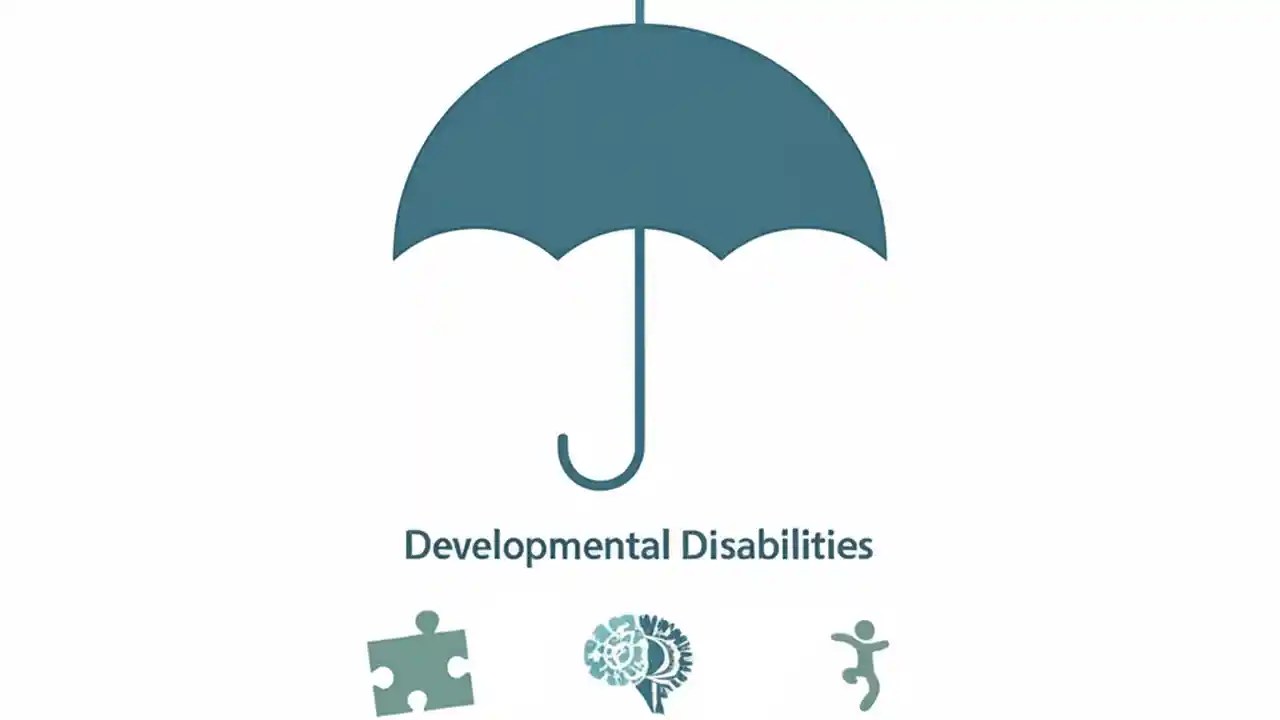 Developmental Disabilities