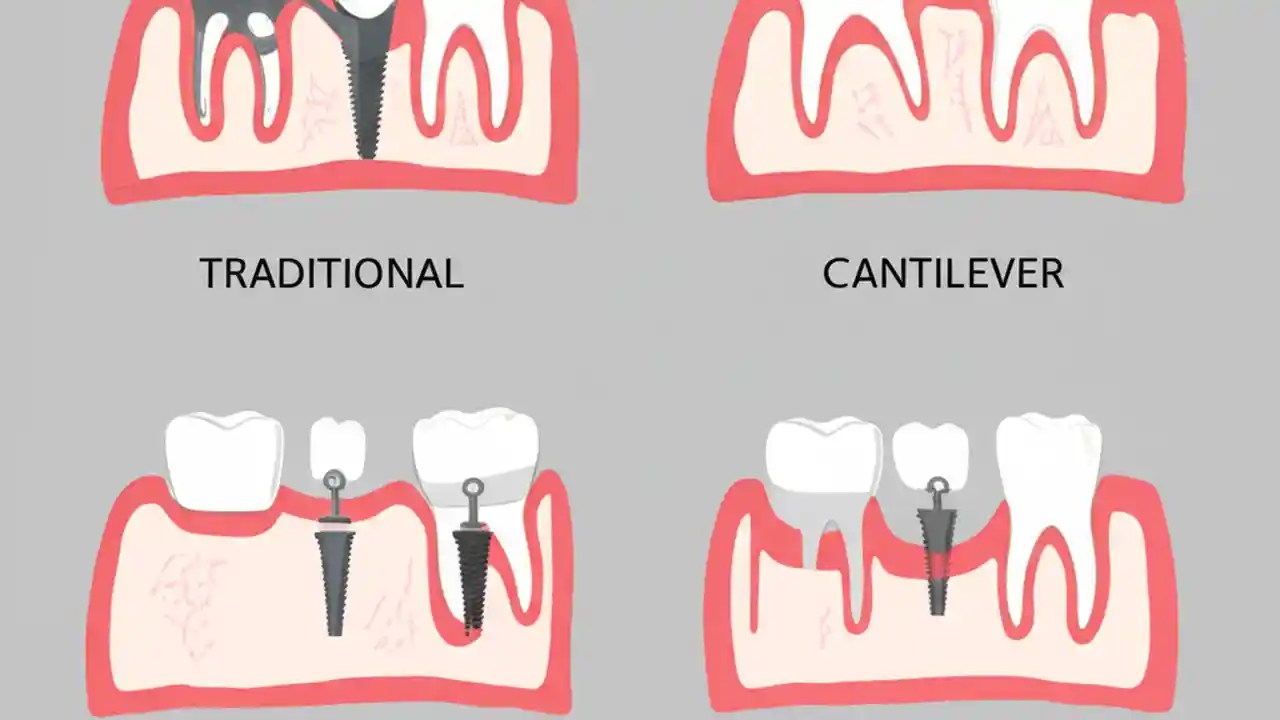 TRADITIONAL

CANTILEVER