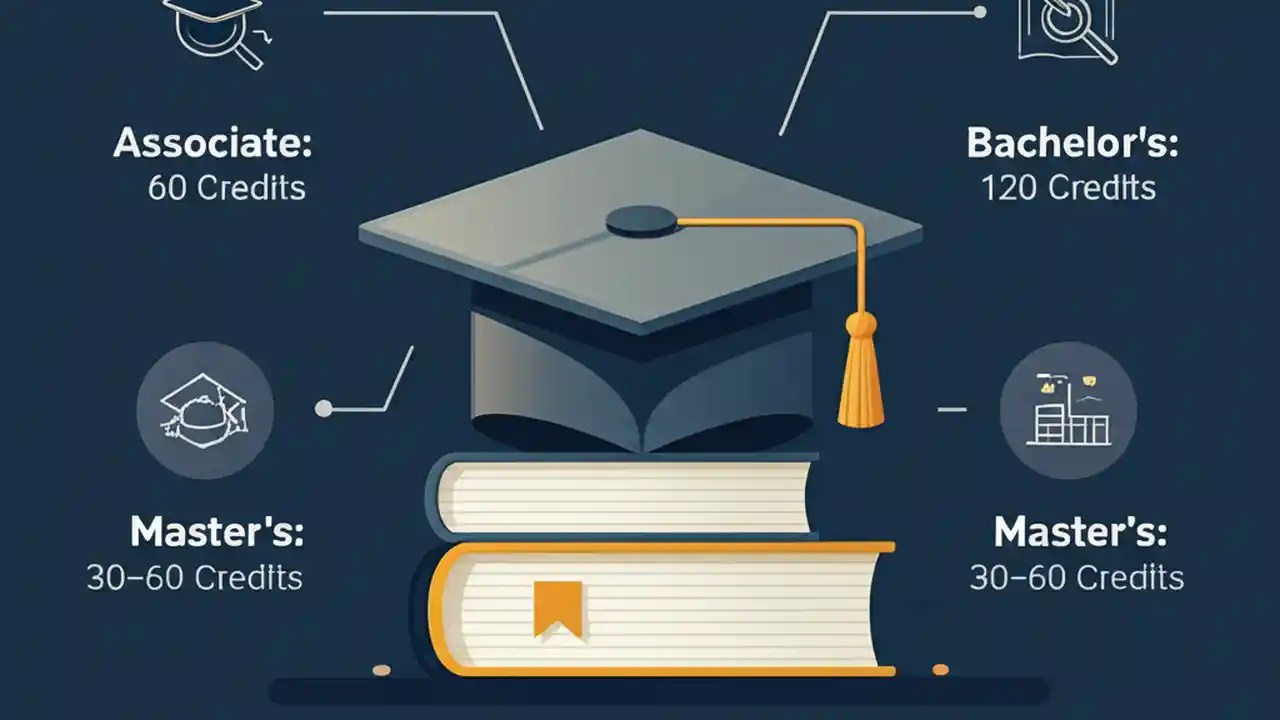 Associate:
60 Credits

Bachelor's:
120 Credits

Master's:
30–60 Credits

Master's:
30–60 Credits