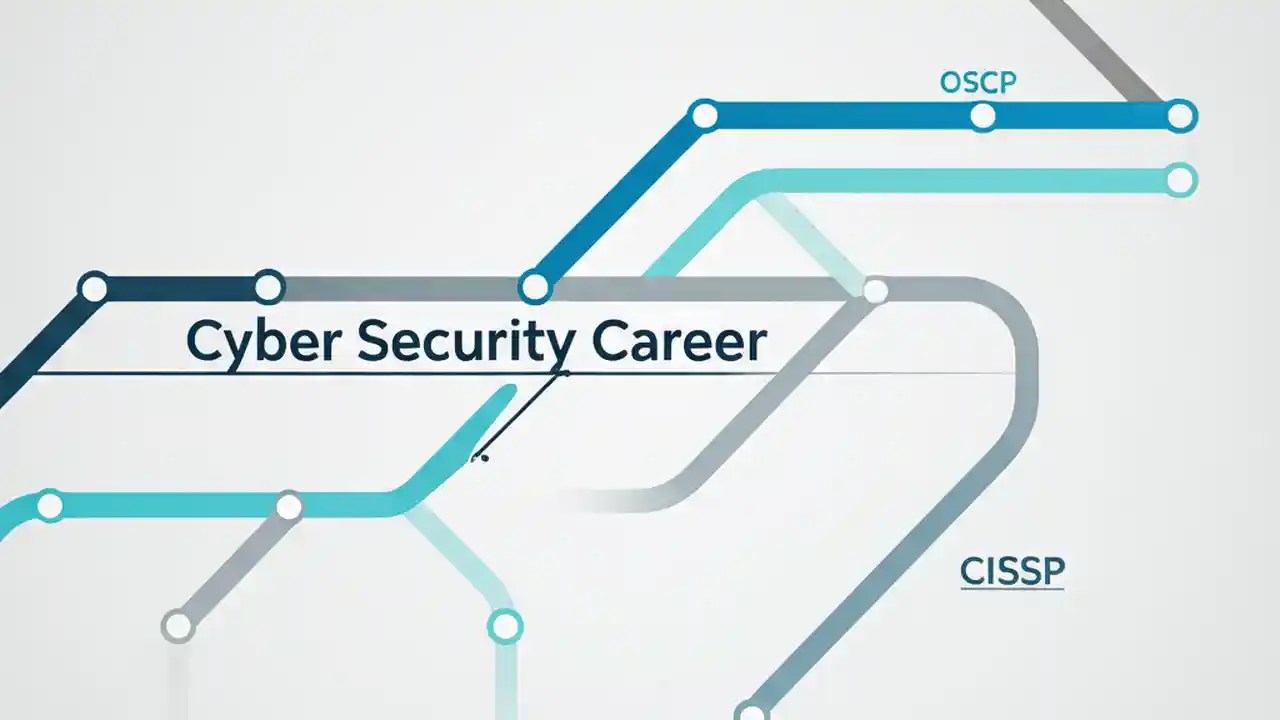 OSCP

Cyber Security Career

CISSP