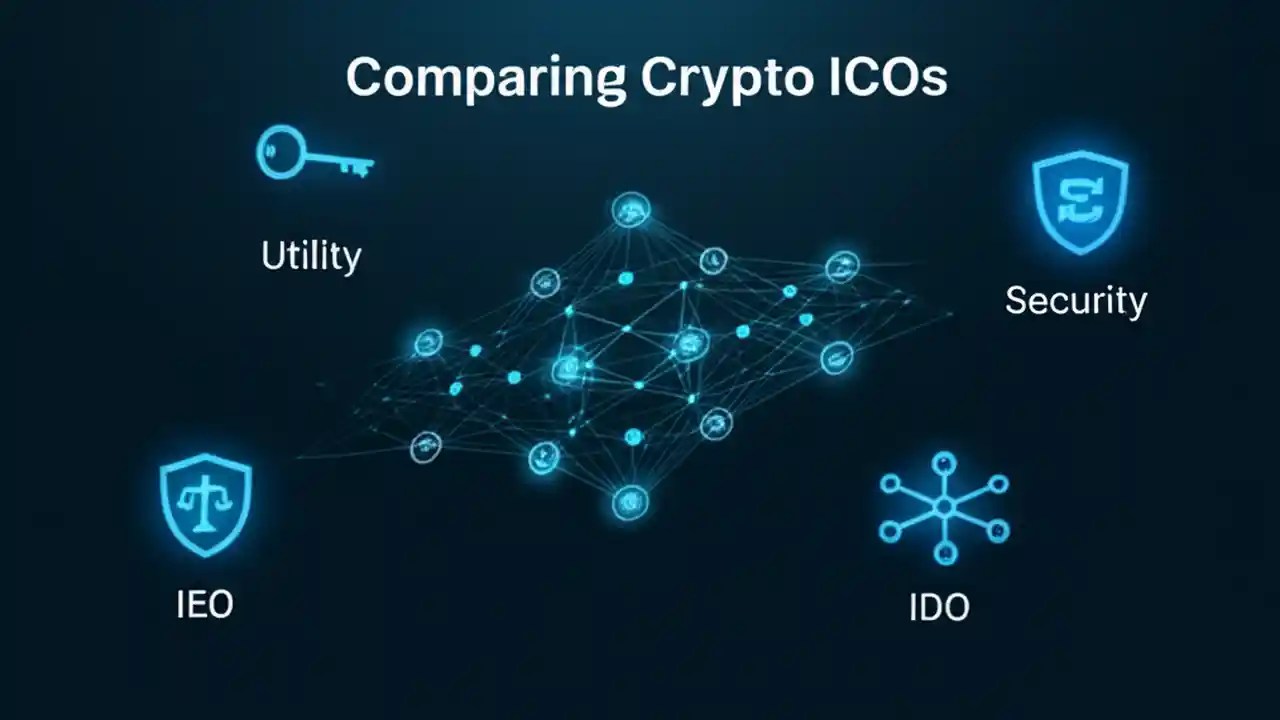 Comparing Crypto ICOs

Utility

Security

IEO

IDO