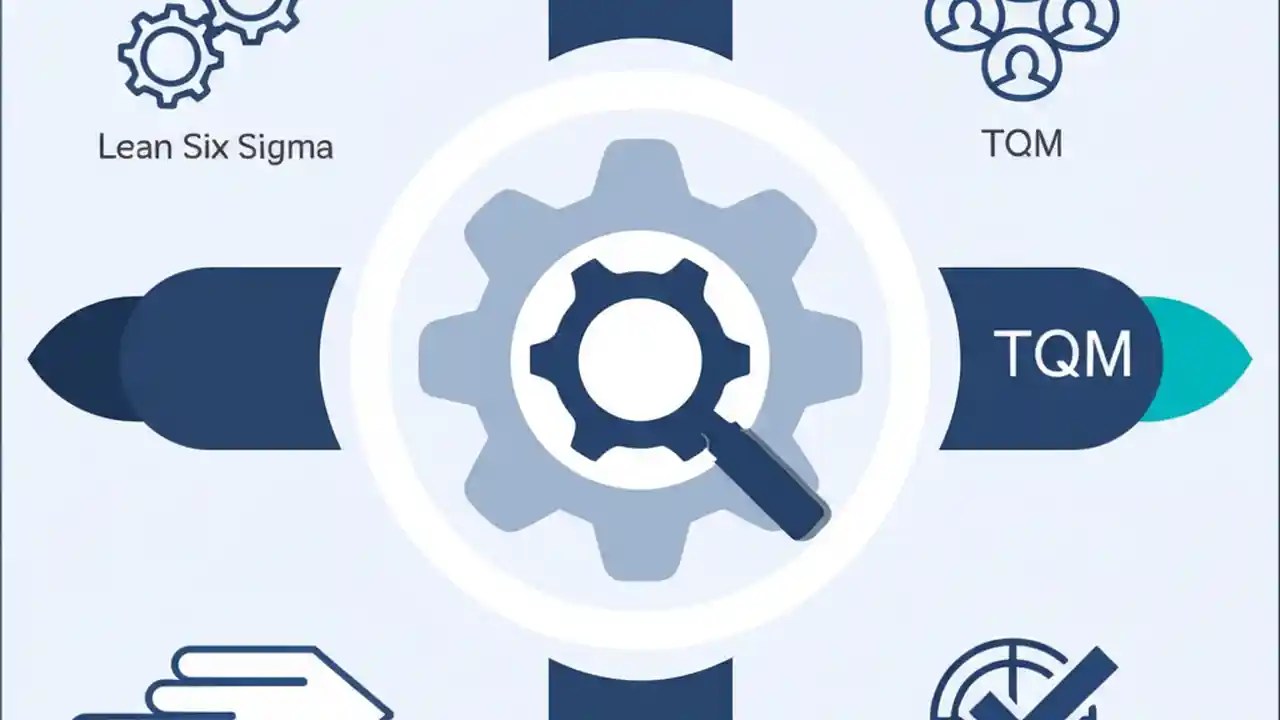 Lean Six Sigma

TQM

TQM