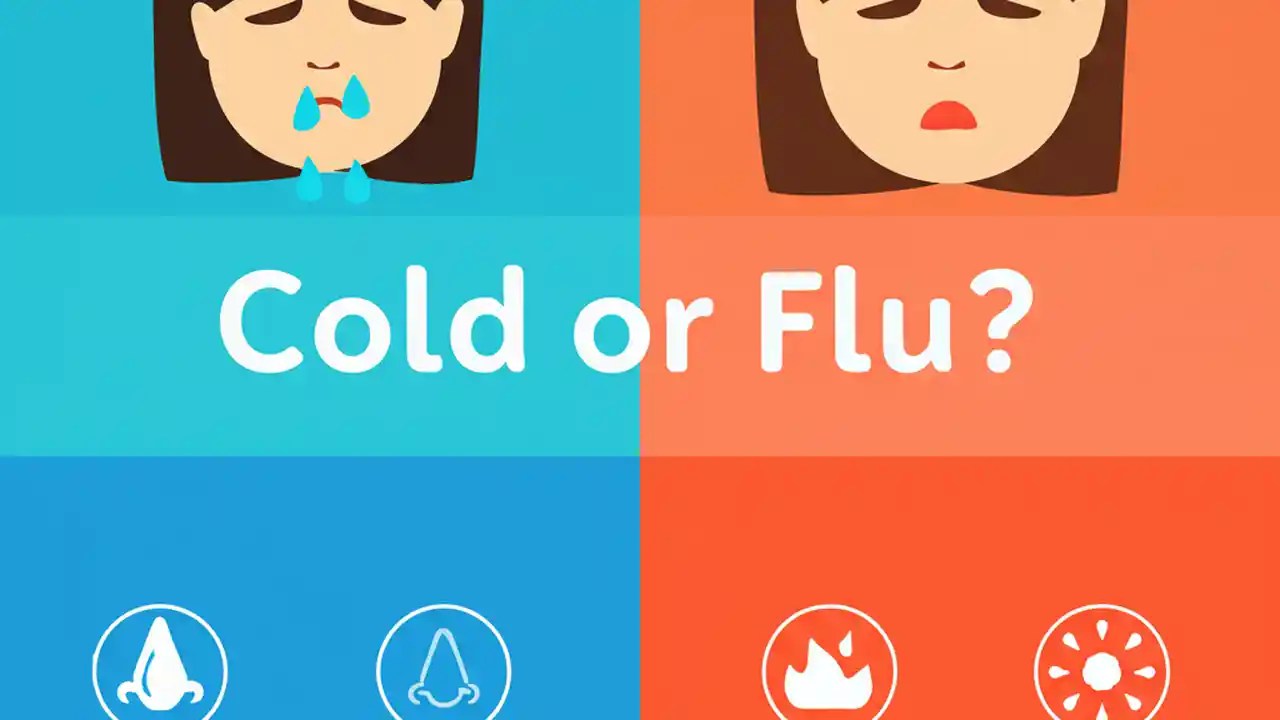 Cold or Flu?