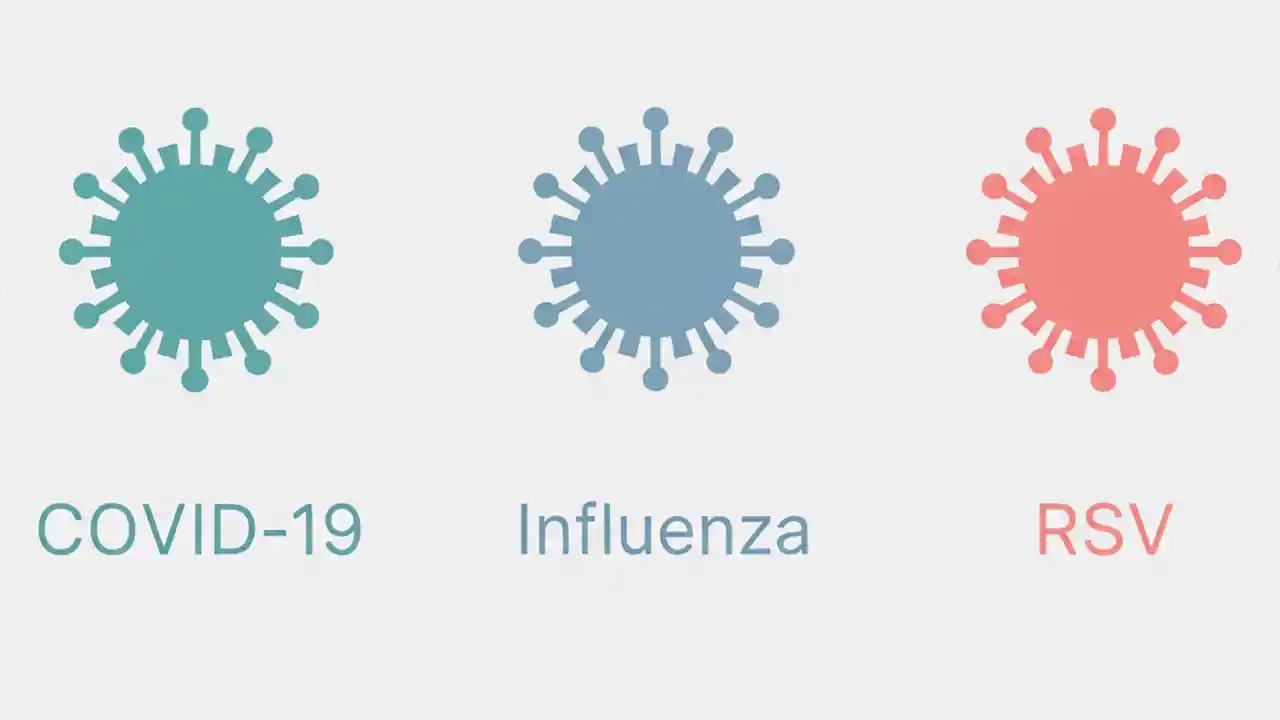 COVID-19

Influenza

RSV