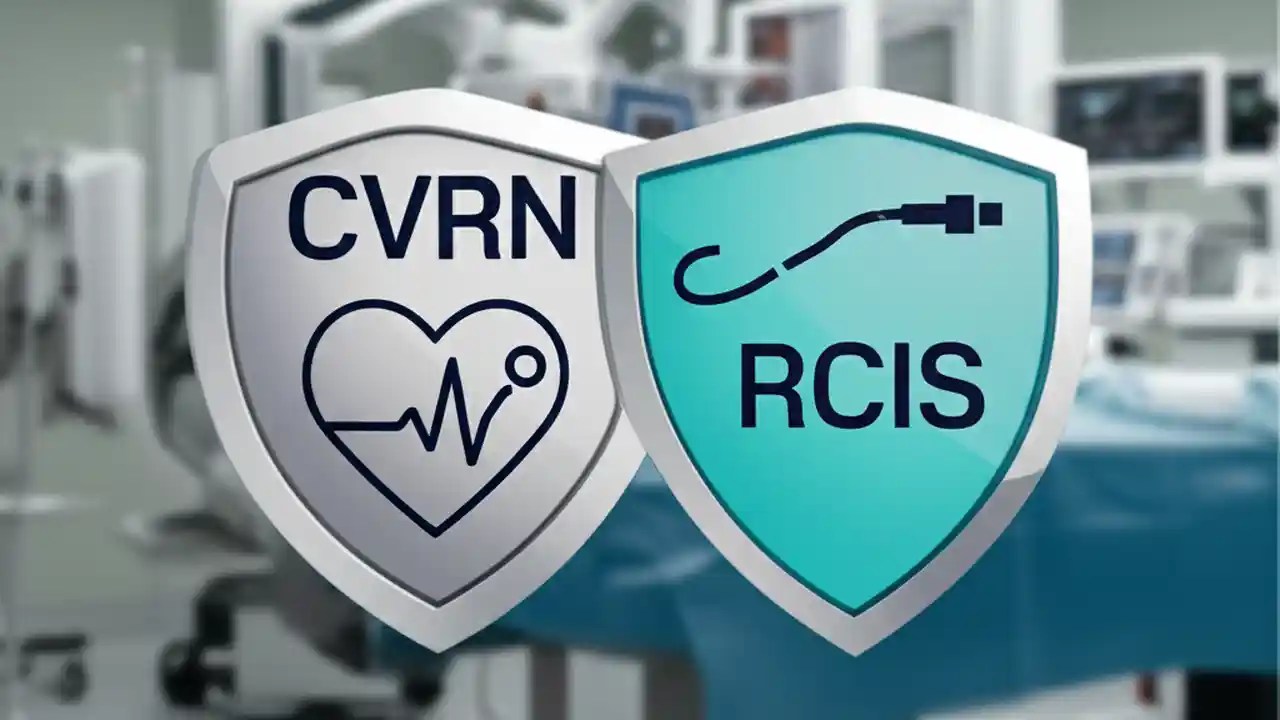 CVRN

RCIS