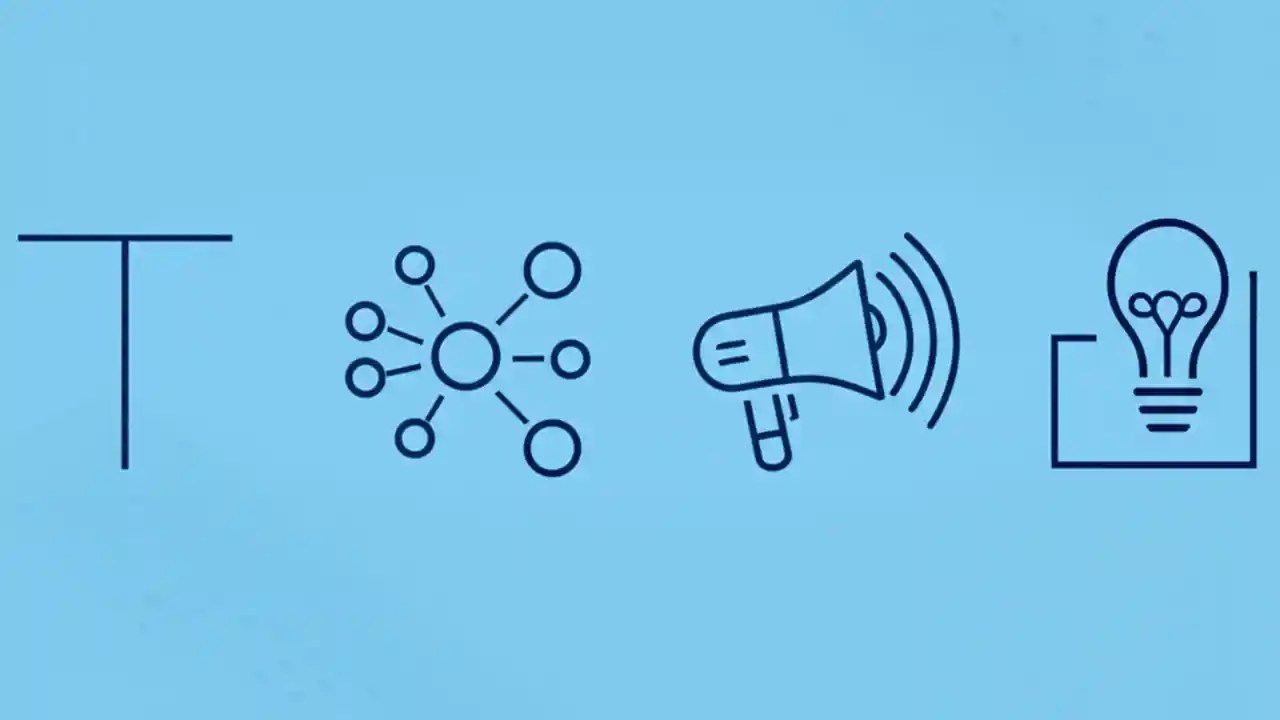 T