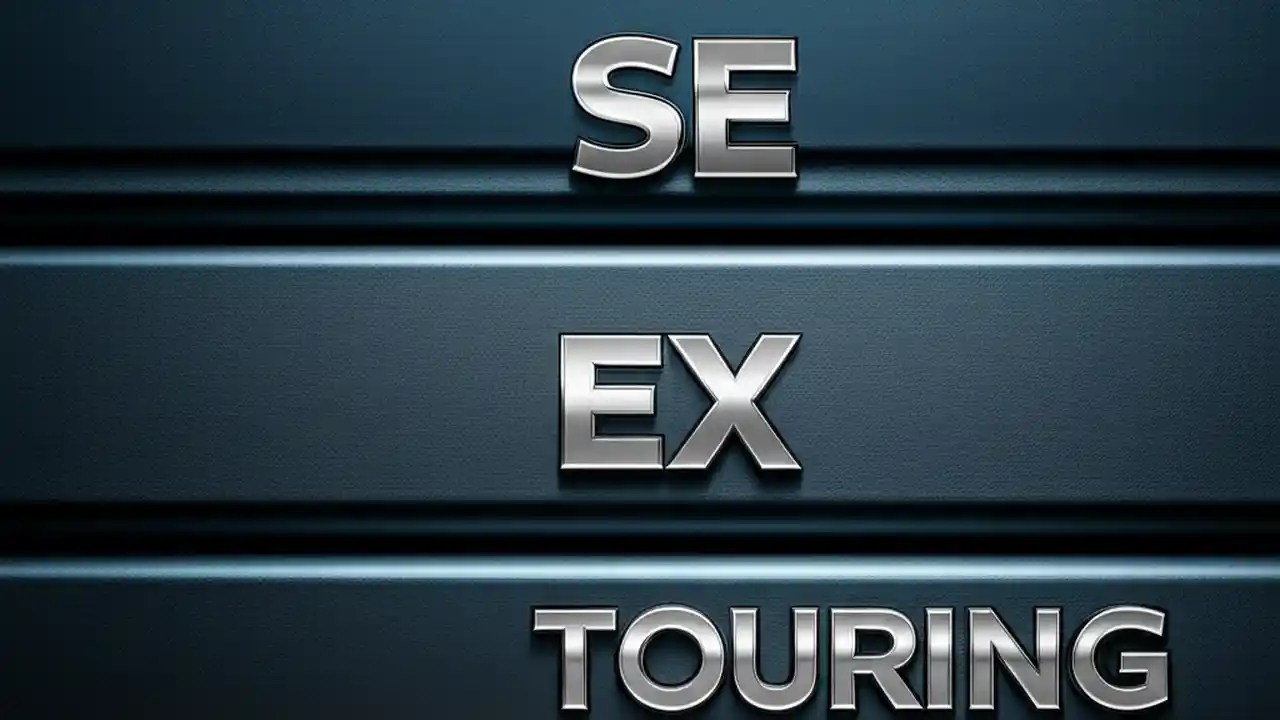 SE

EX

TOURING