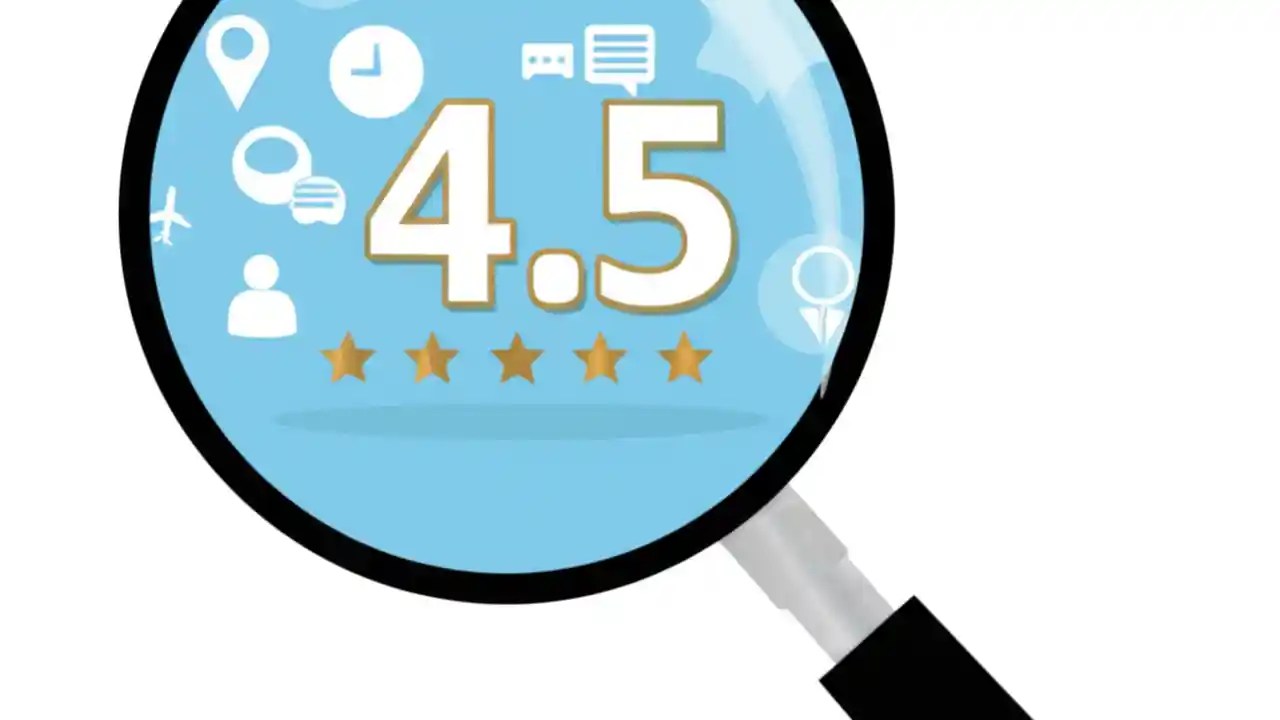 4.5