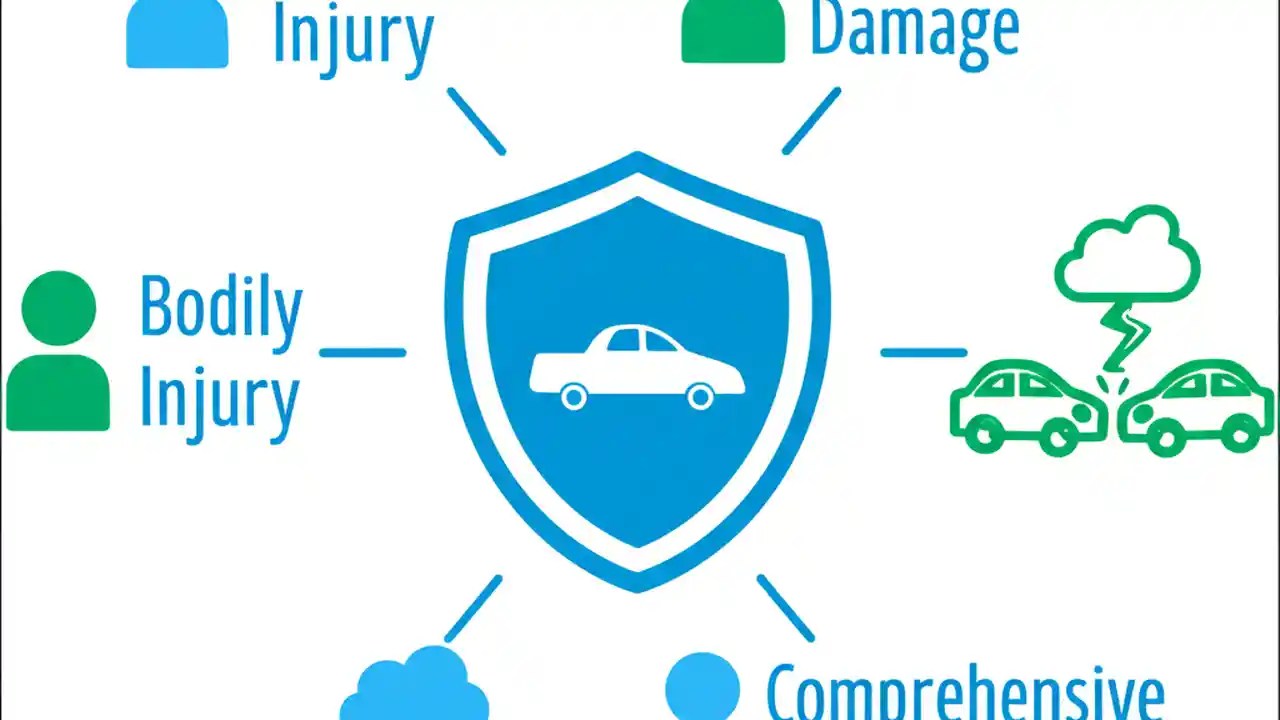 Injury

Damage

Bodily Injury

Comprehensive