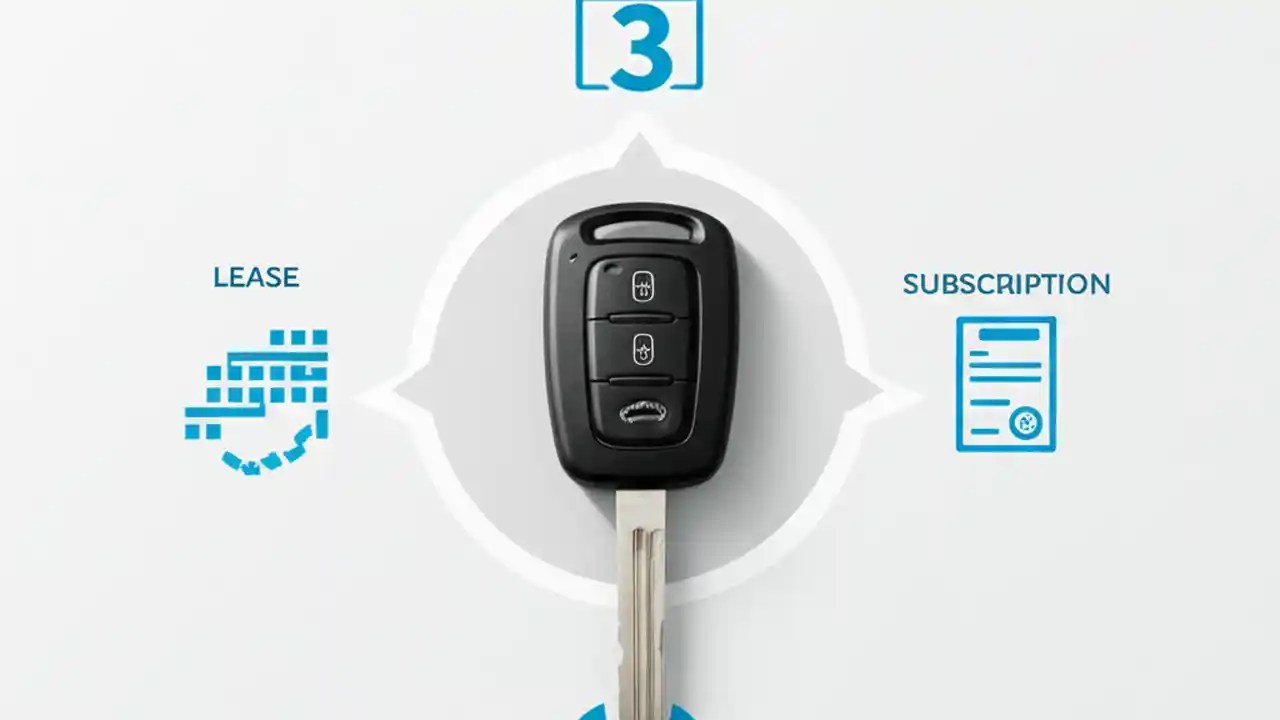 3

LEASE

SUBSCRIPTION