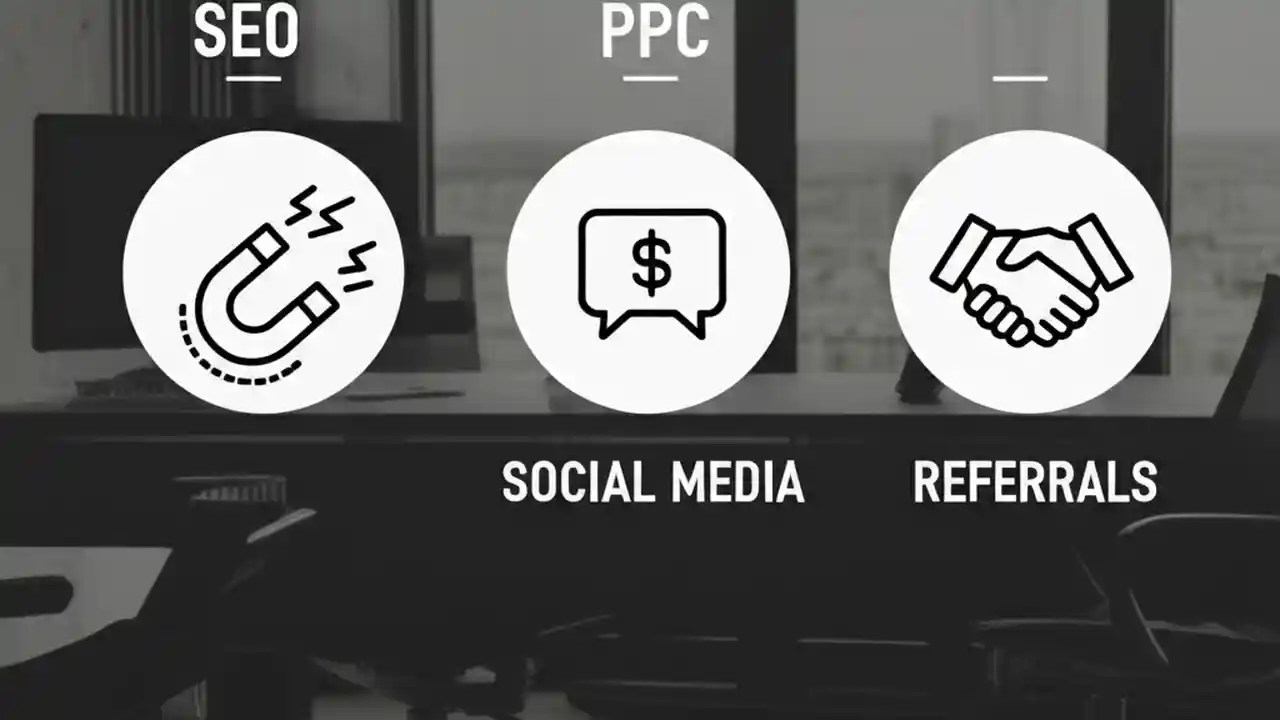 SEO

PPC

$

SOCIAL MEDIA

REFERRALS