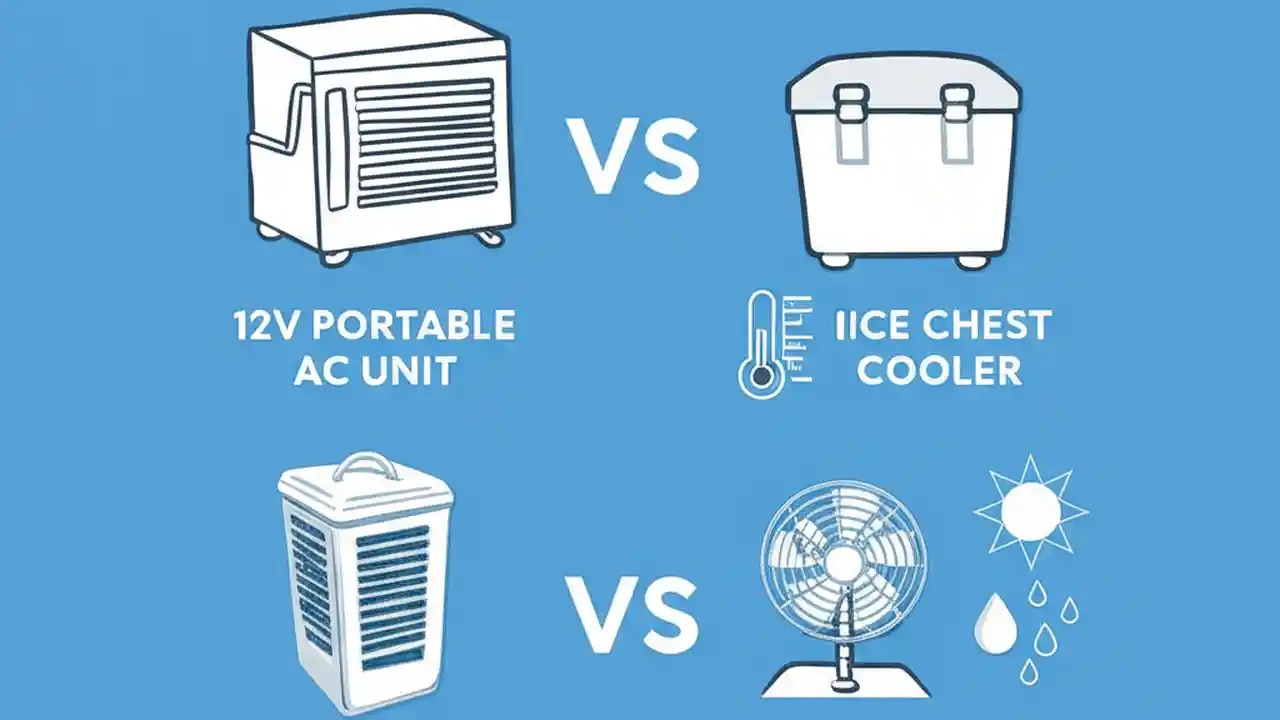 VS

12V PORTABLE AC UNIT

IICE CHEST COOLER

VS