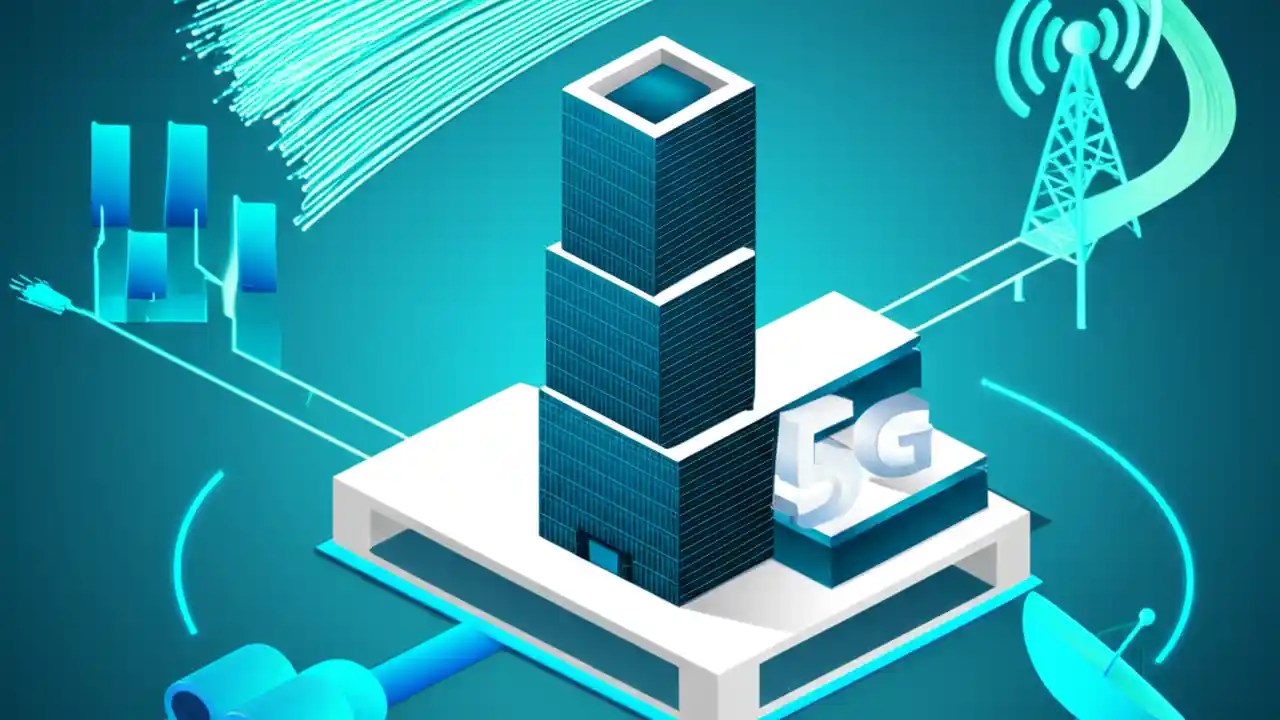 5G