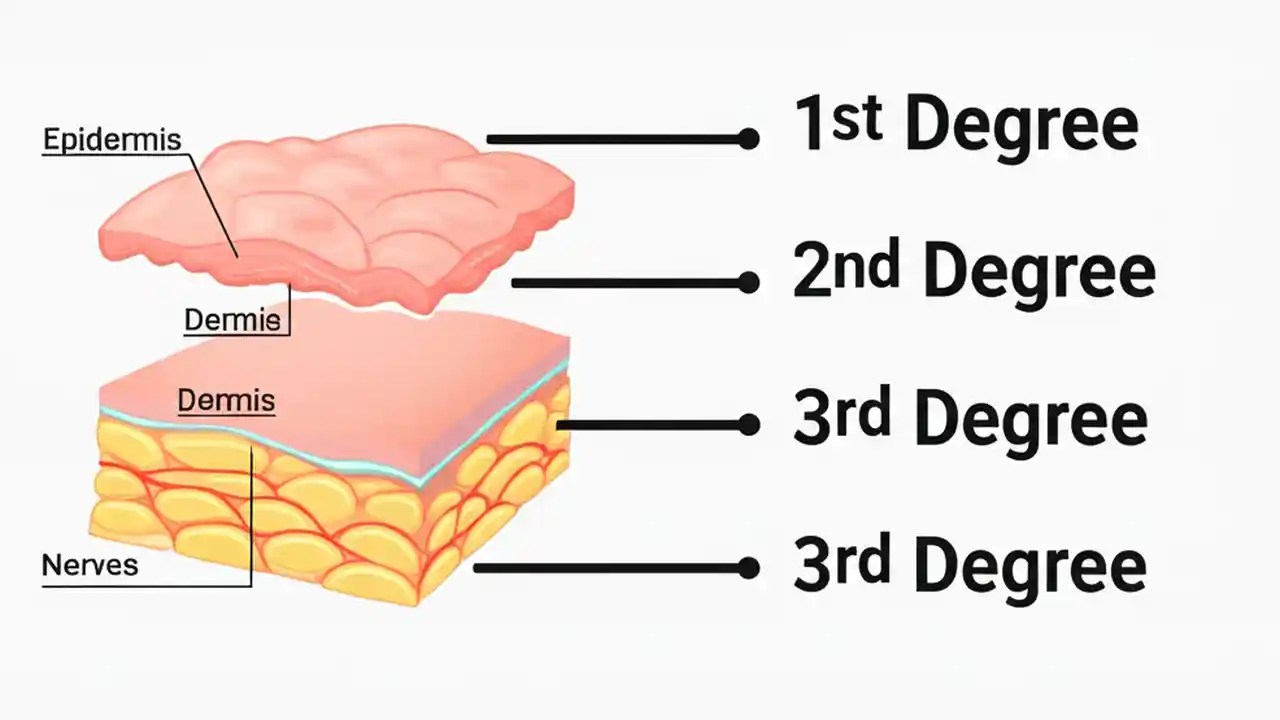 Epidermis

Dermis

Dermis

Nerves

1st Degree

2nd Degree

3rd Degree

3rd Degree