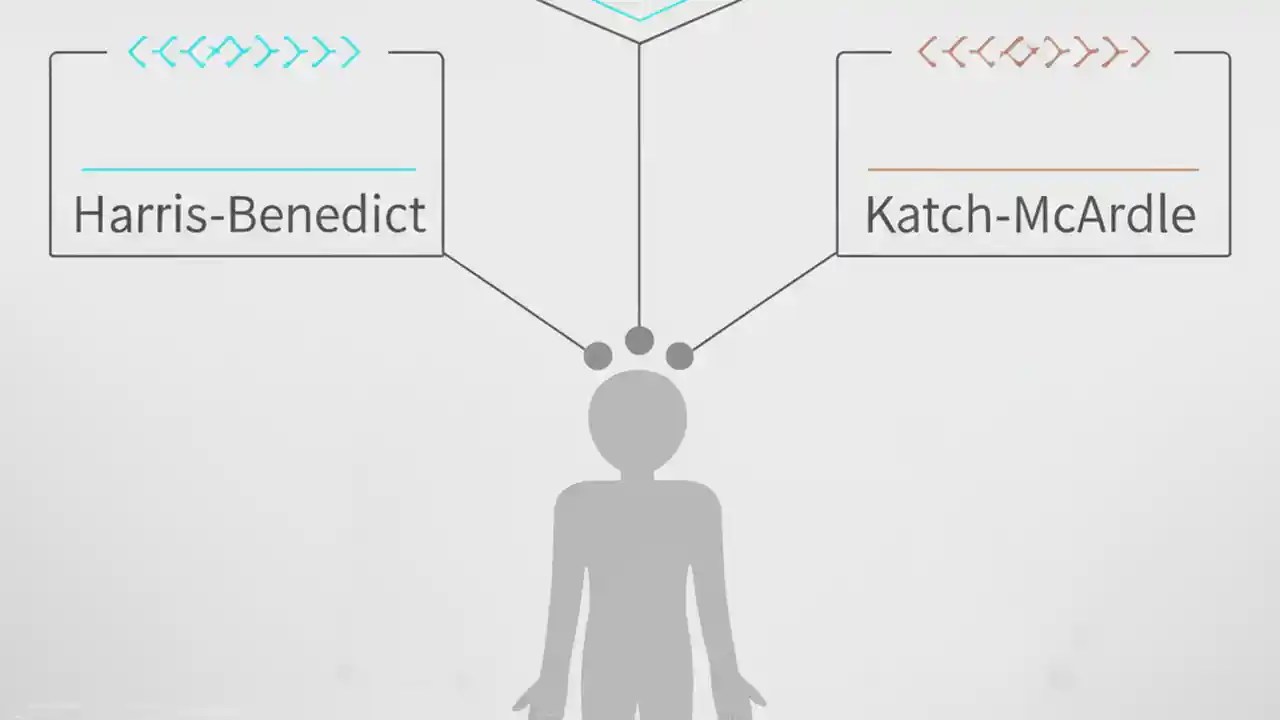 Harris-Benedict

Katch-McArdle