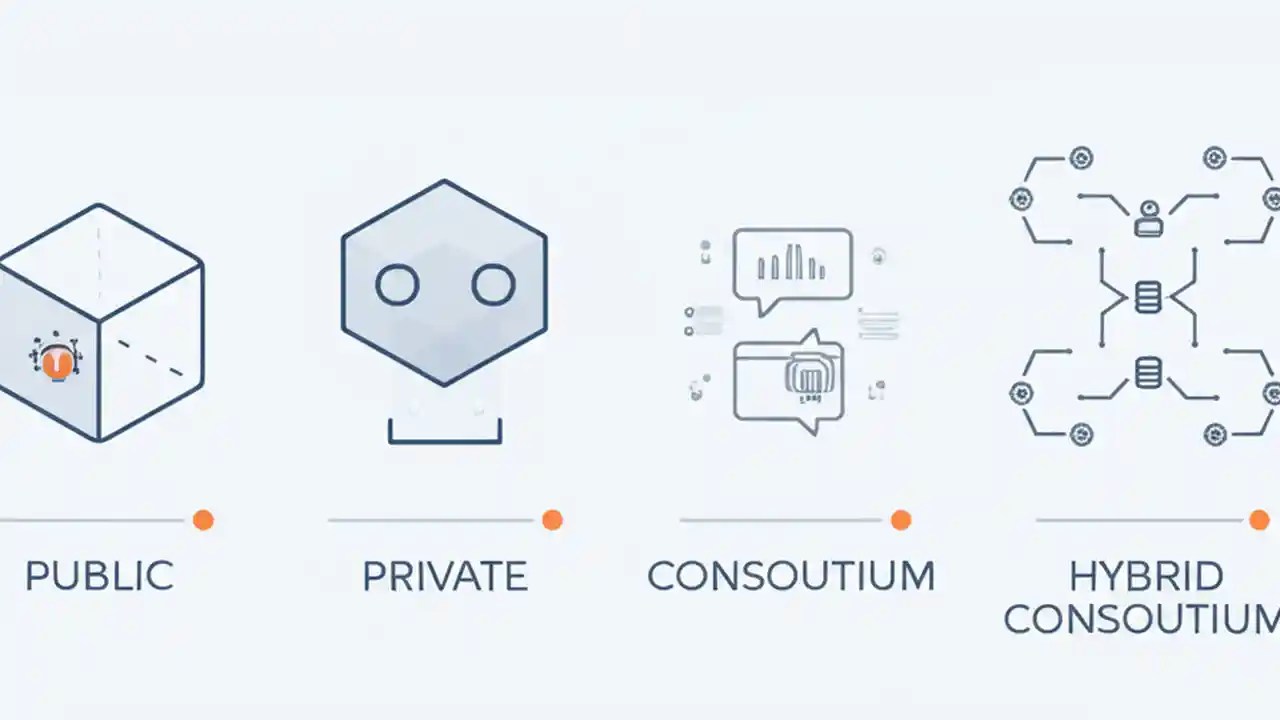 PUBLIC

PRIVATE

CONSOUTIUM

HYBRID CONSOUTIUM