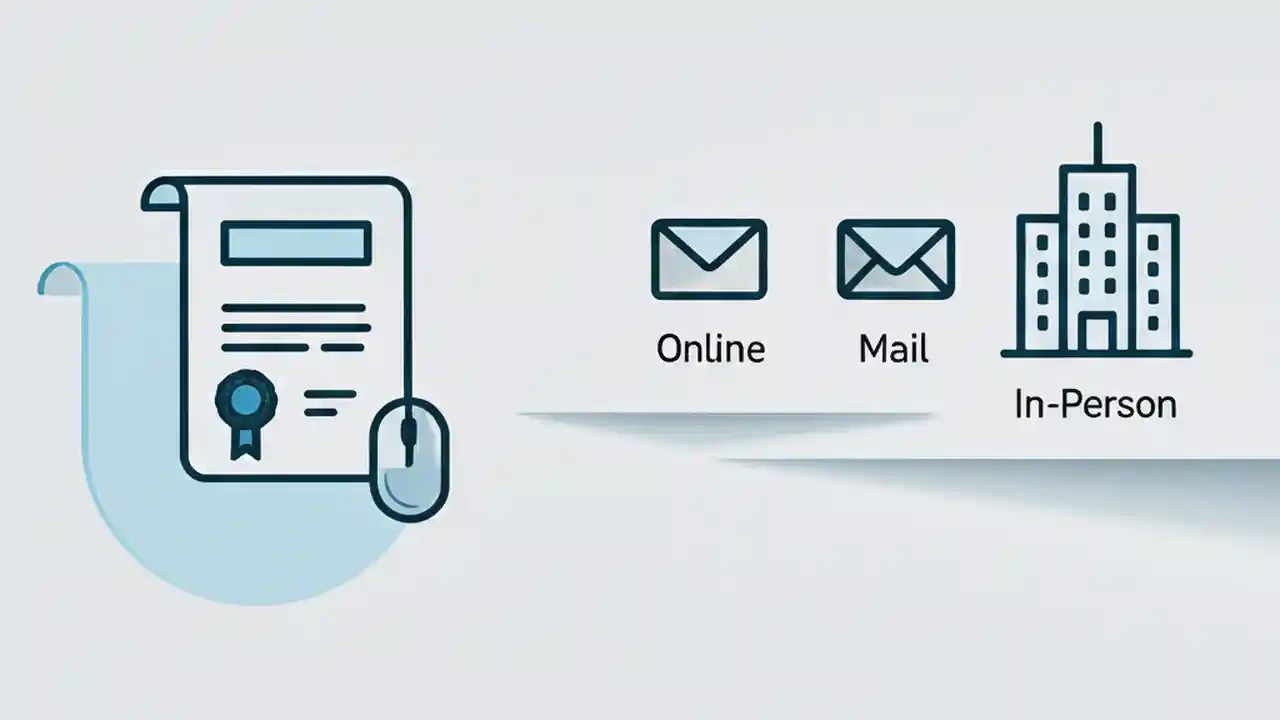 Online

Mail

In-Person