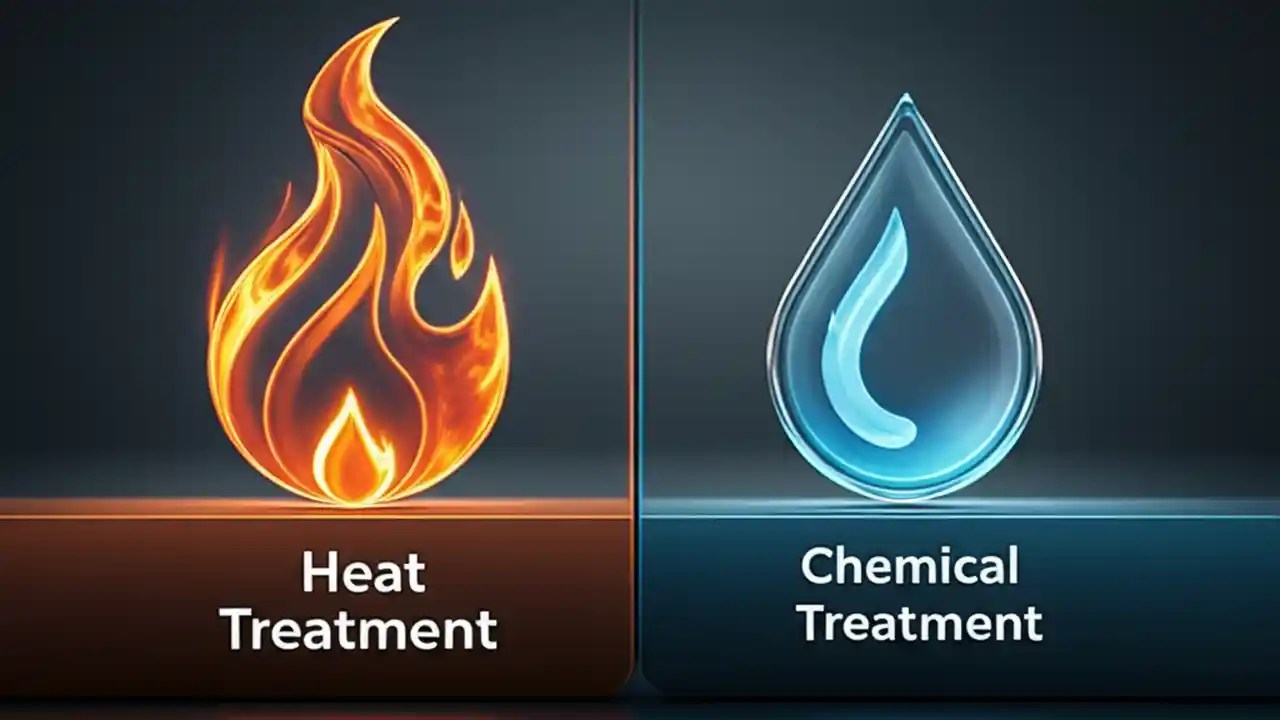 Heat Treatment

Chemical Treatment