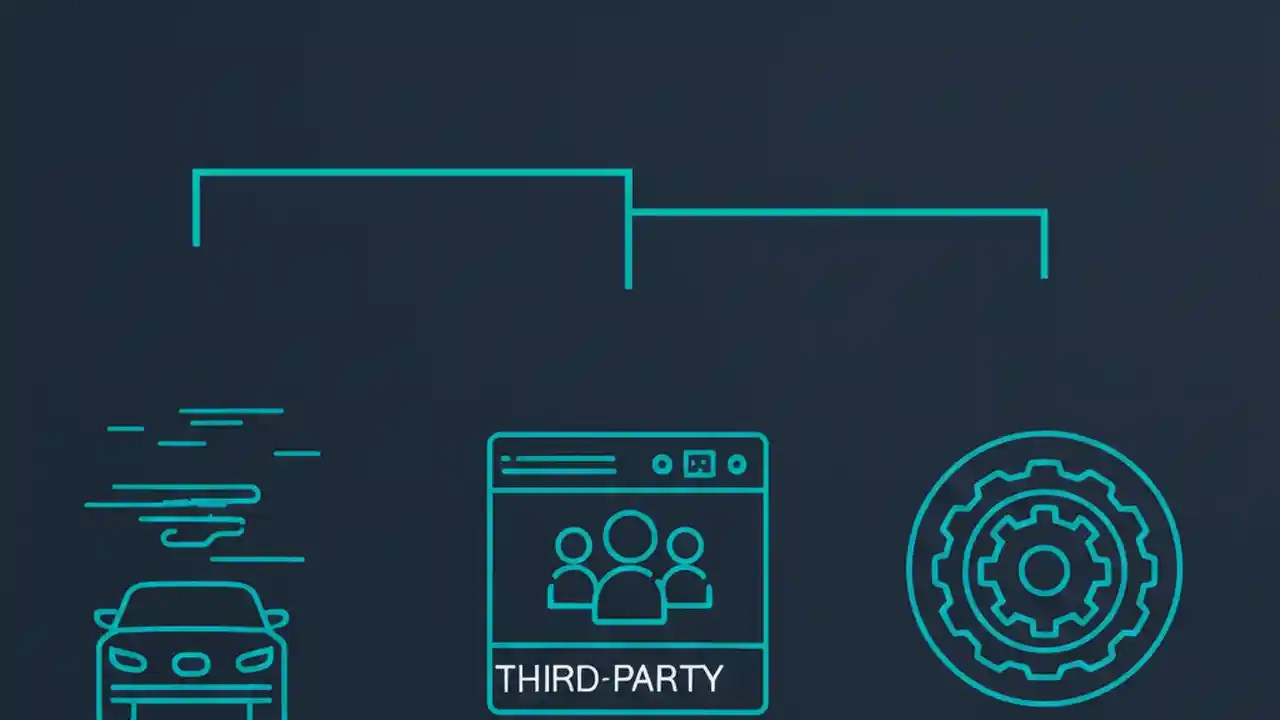 THIRD-PARTY