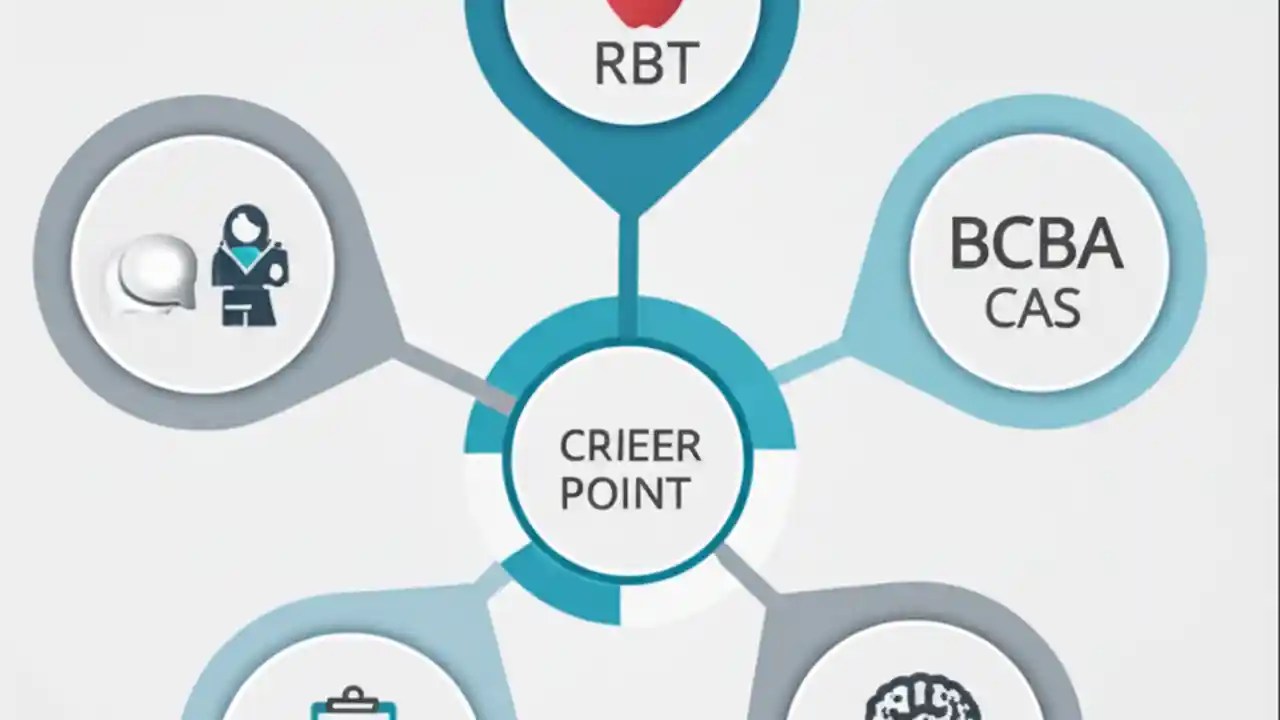 RBT

BCBA
CAS

CRIEER
POINT