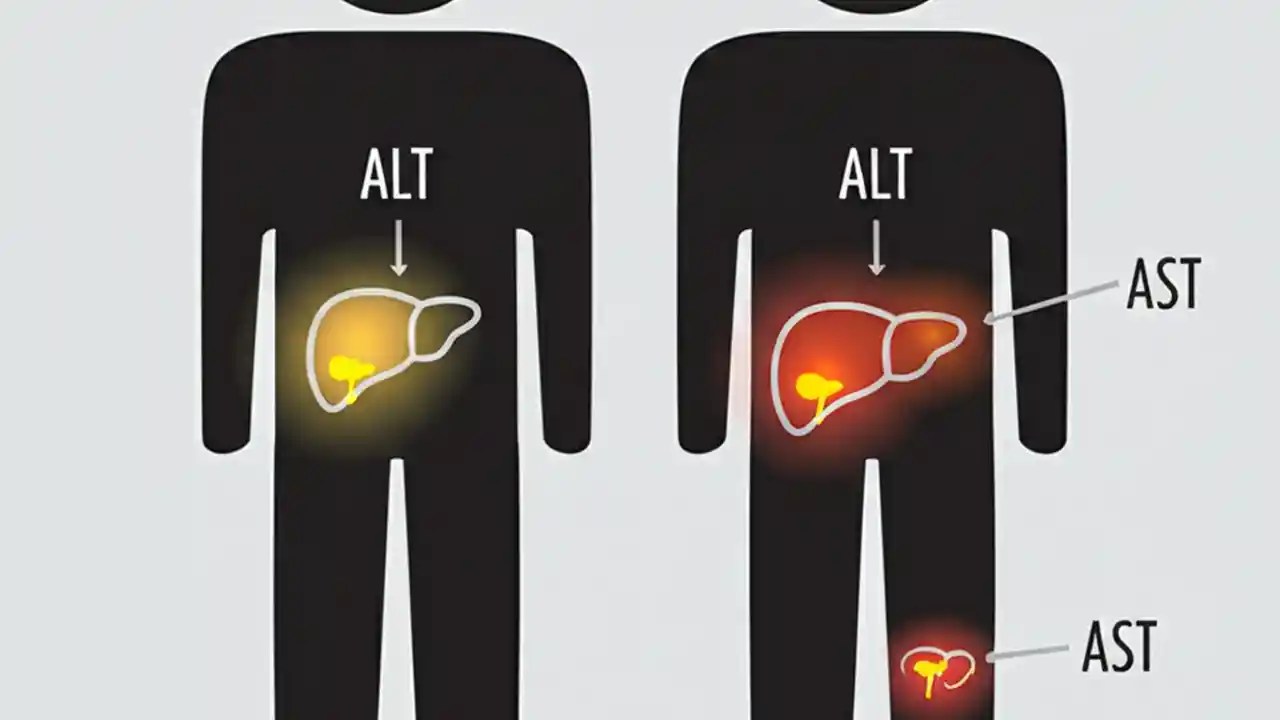 ALT

ALT

AST

AST