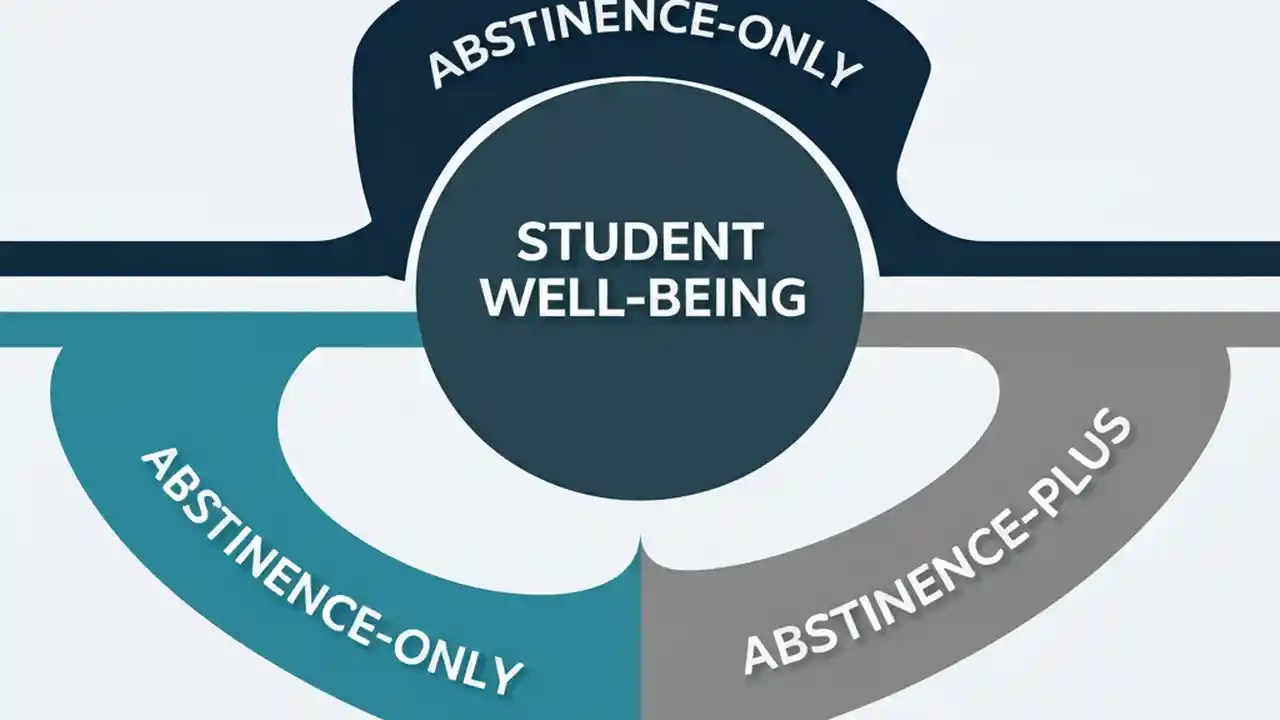 ABSTINENCE-ONLY

STUDENT WELL-BEING

ABSTINENCE-ONLY

ABSTINENCE-PLUS