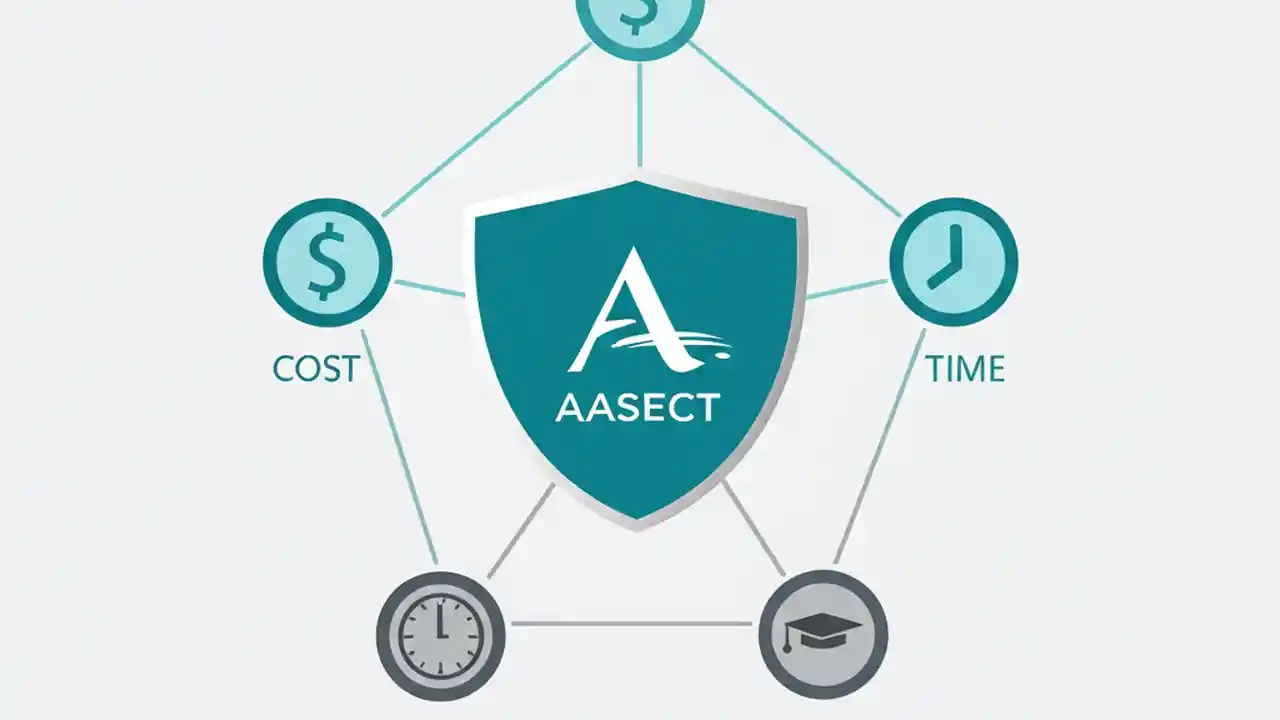 $

$

COST

A

AASECT

TIME