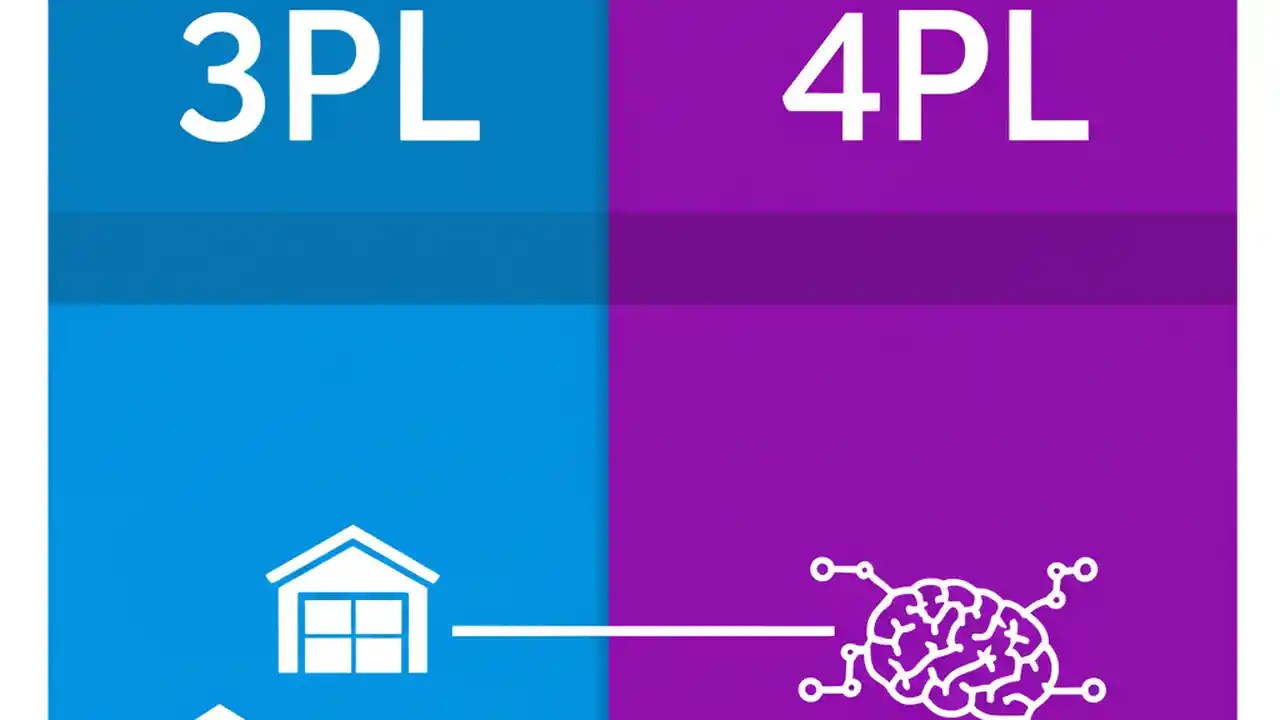 3PL

4PL