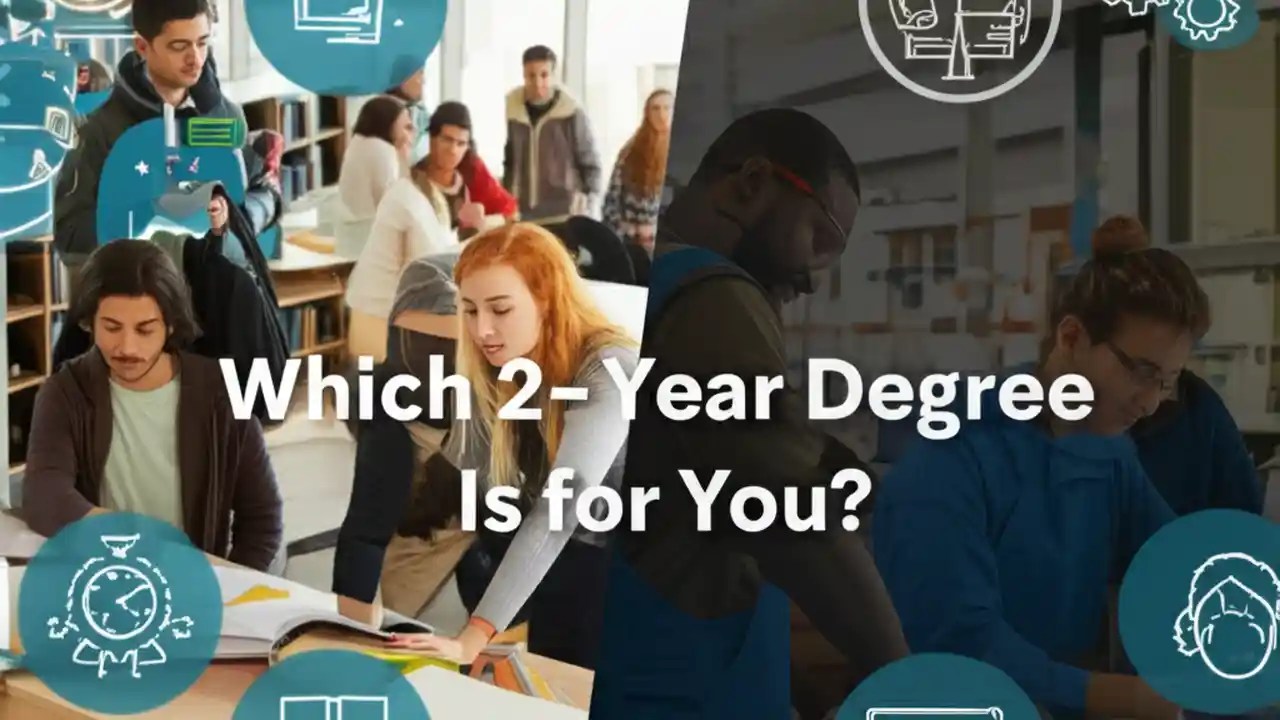 Which 2-Year Degree Is for You?