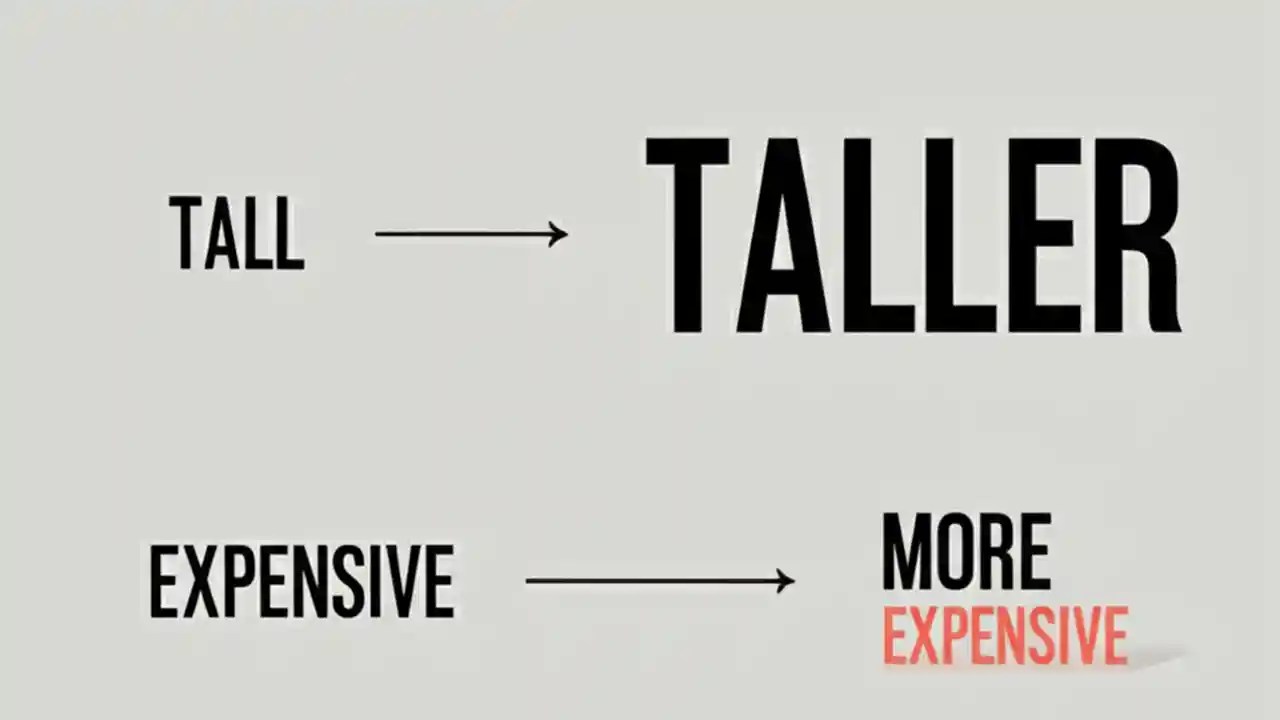 TALL → TALLER

EXPENSIVE → MORE EXPENSIVE