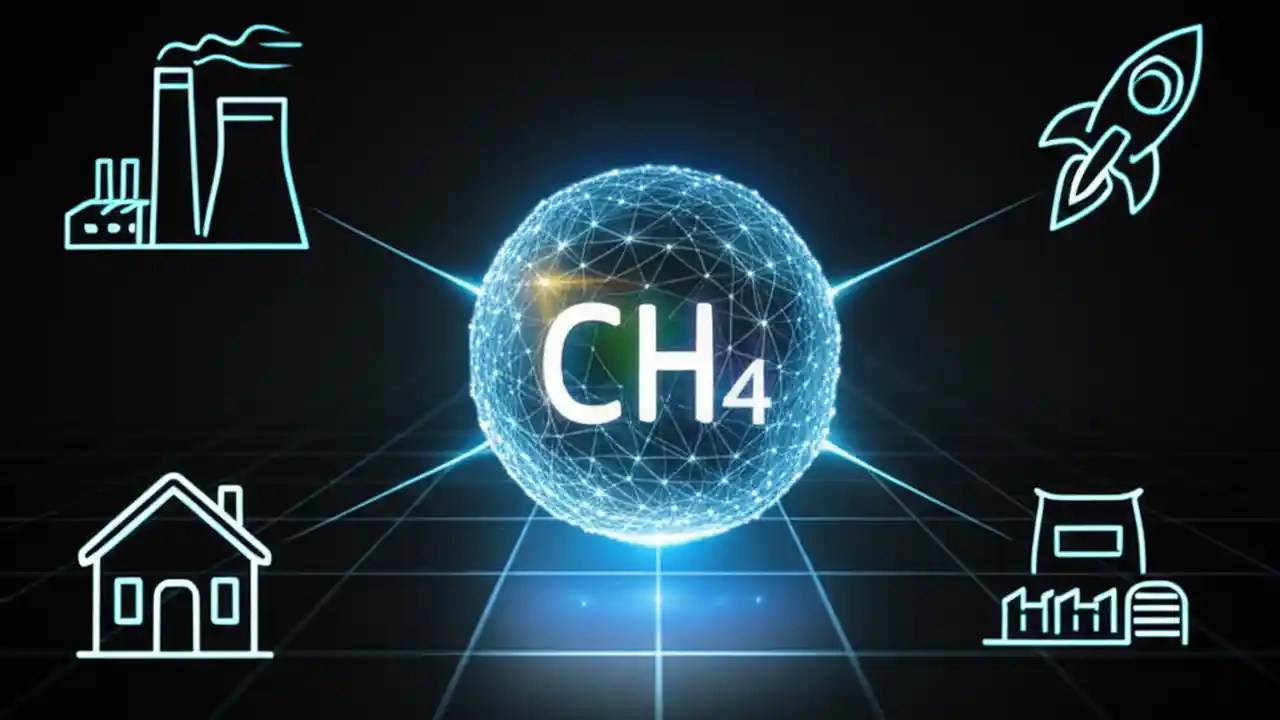 $CH_4$