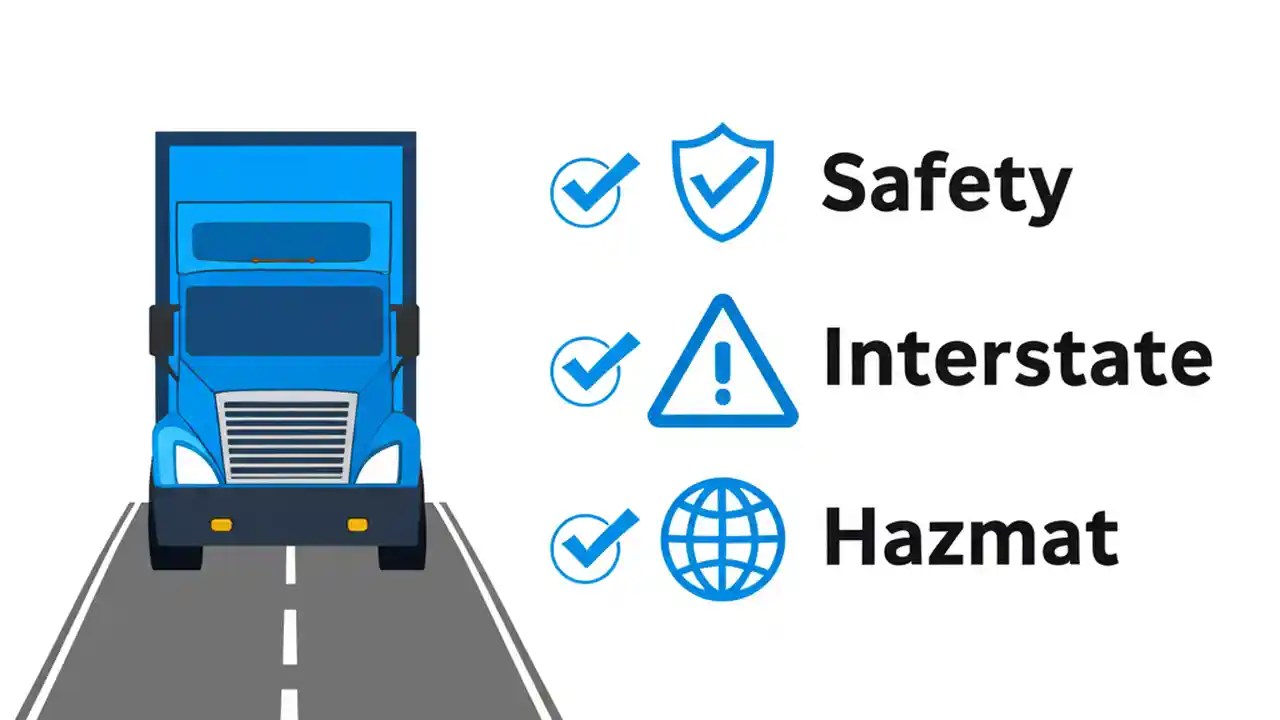 Safety

Interstate

Hazmat