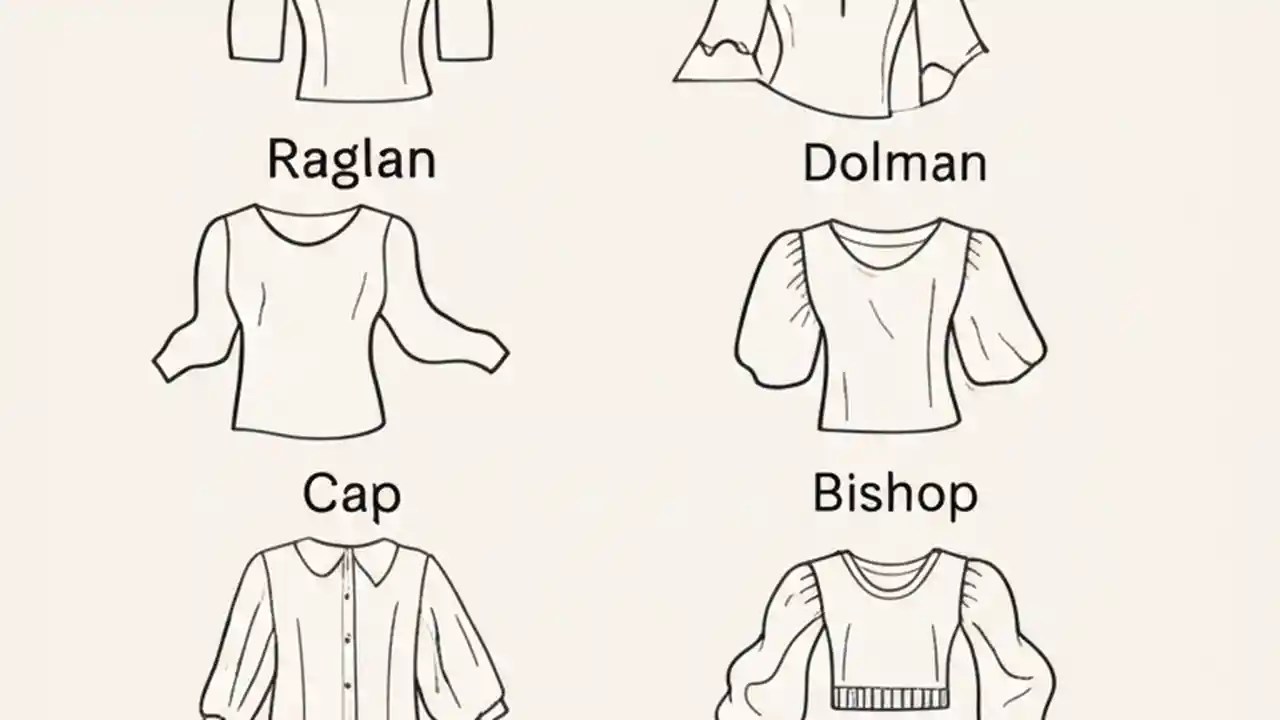 Raglan

Dolman

Cap

Bishop