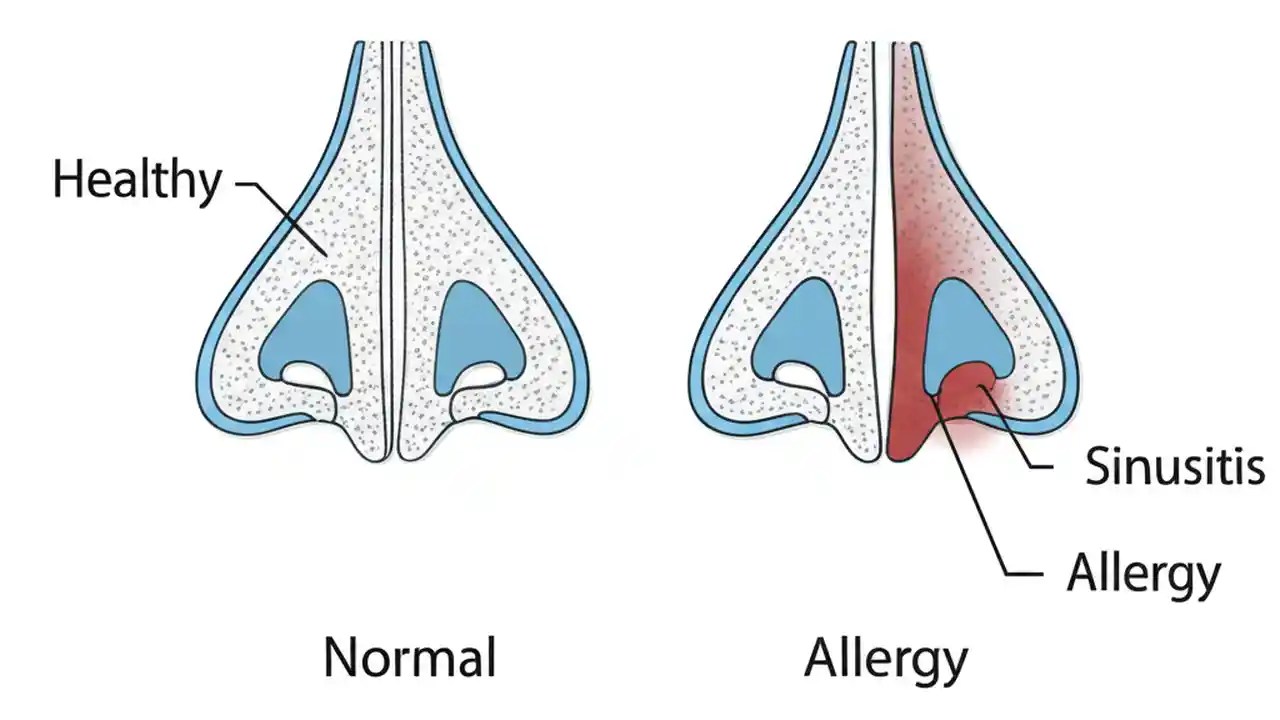 Healthy

Sinusitis

Allergy

Normal

Allergy