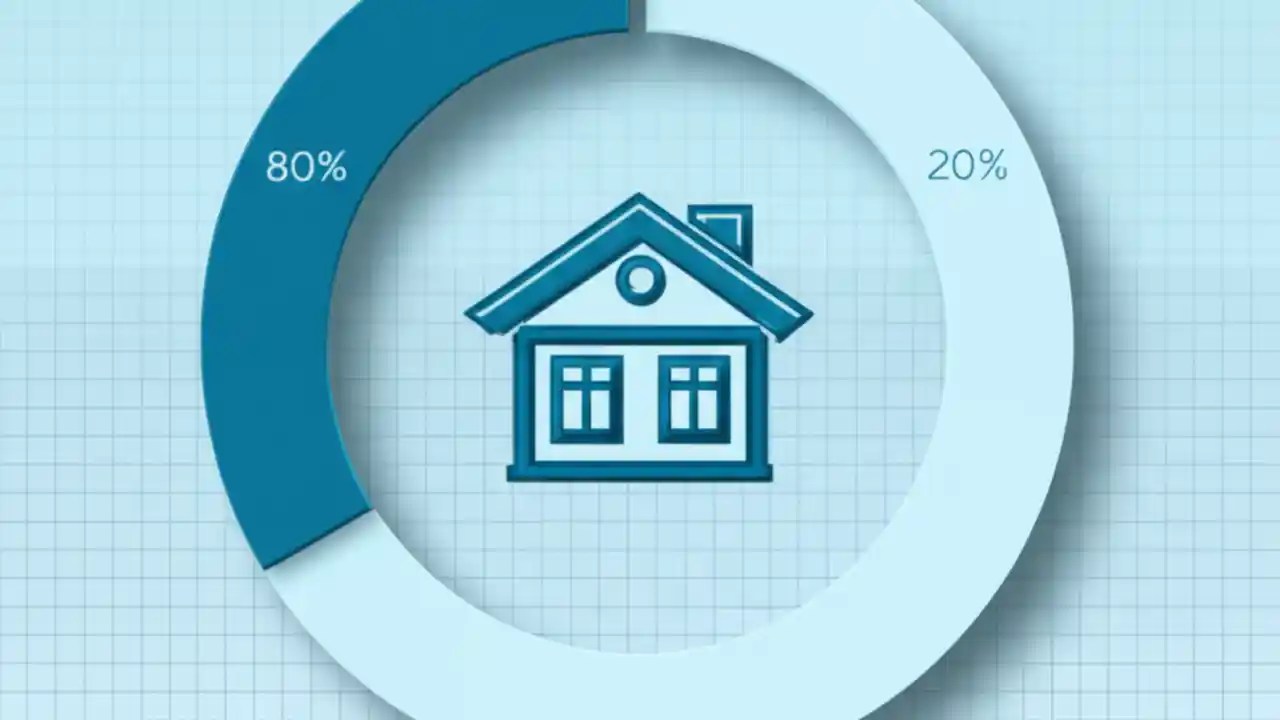 80%

20%