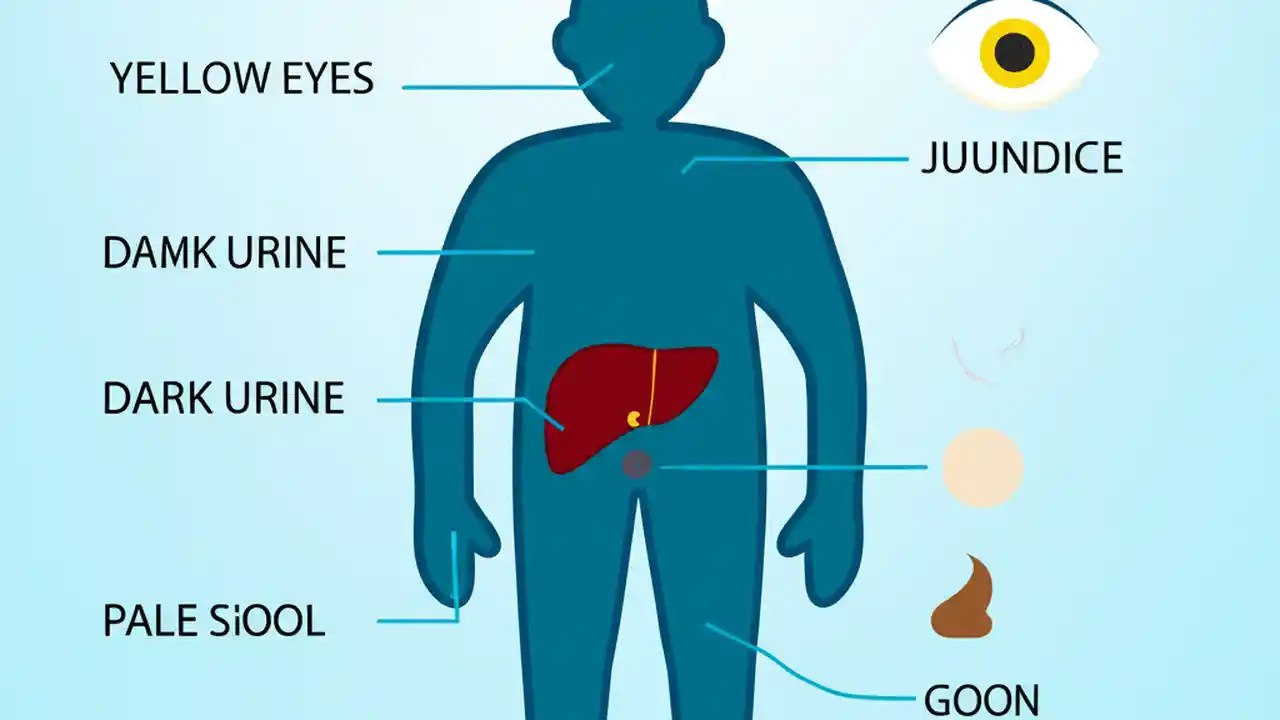 YELLOW EYES

JUUNDICE

DAMK URINE

DARK URINE

PALE SiOOL

GOON