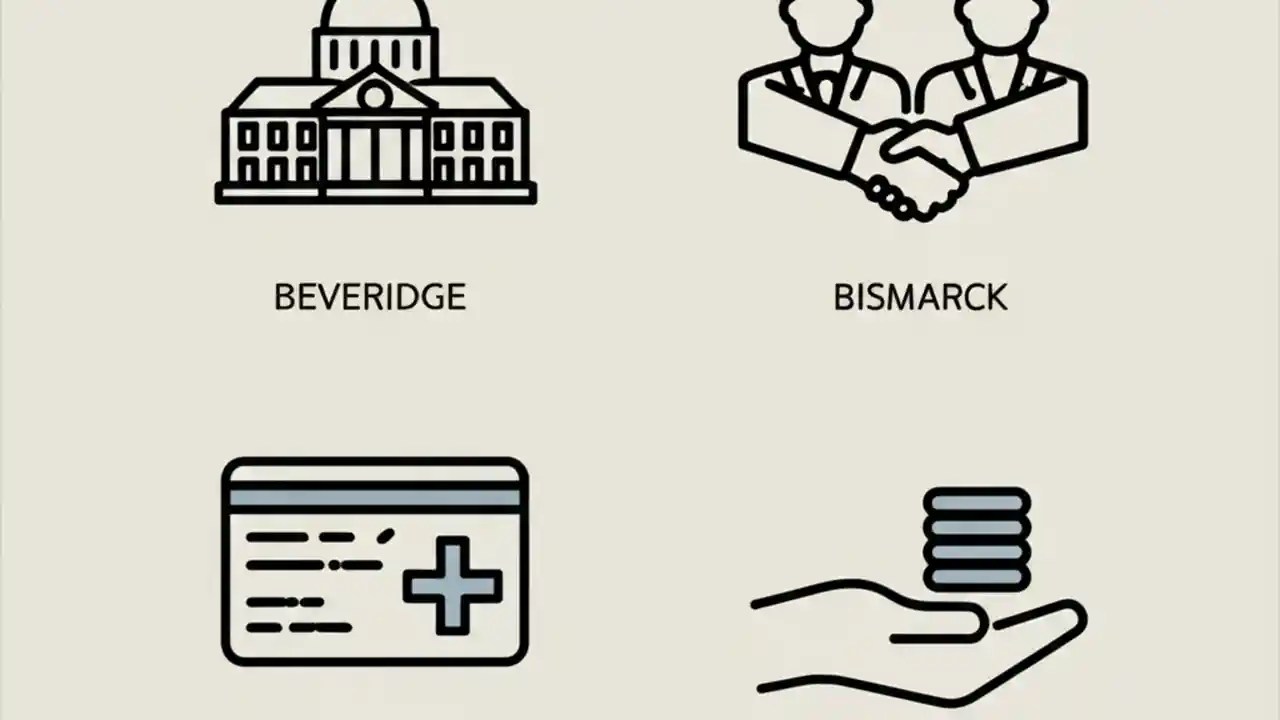 BEVERIDGE

BISMARCK