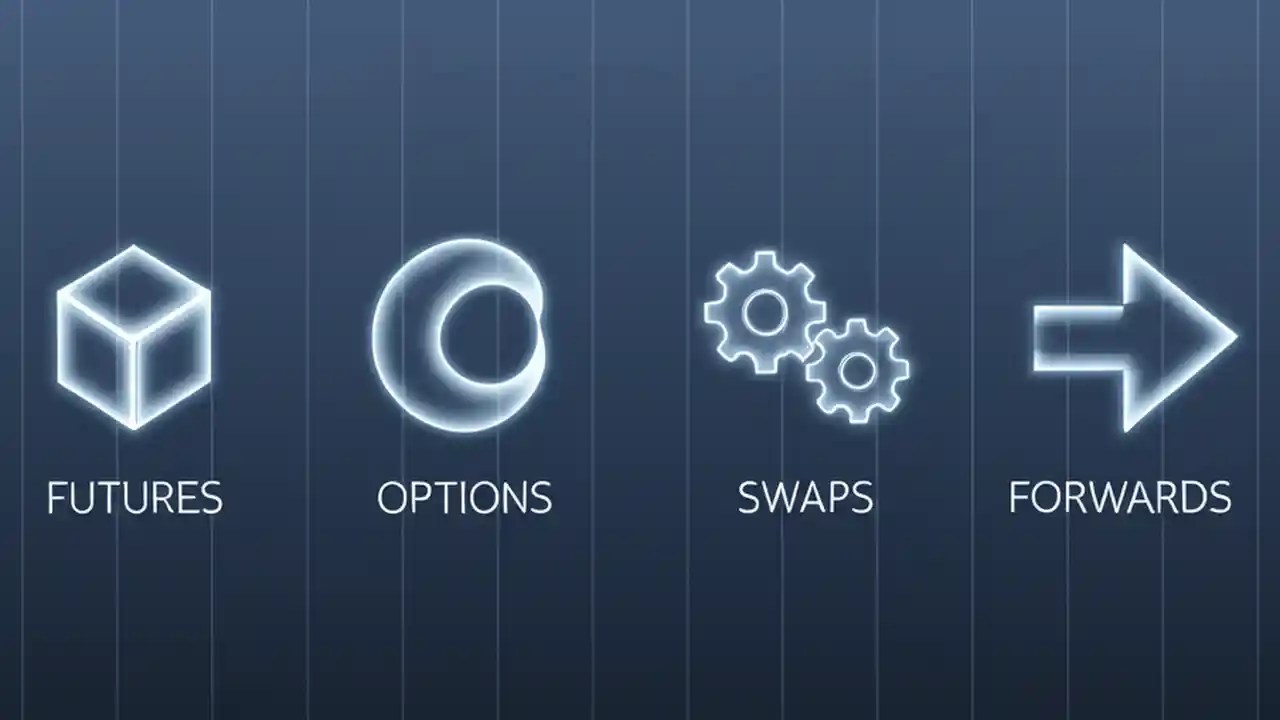 FUTURES

OPTIONS

SWAPS

FORWARDS