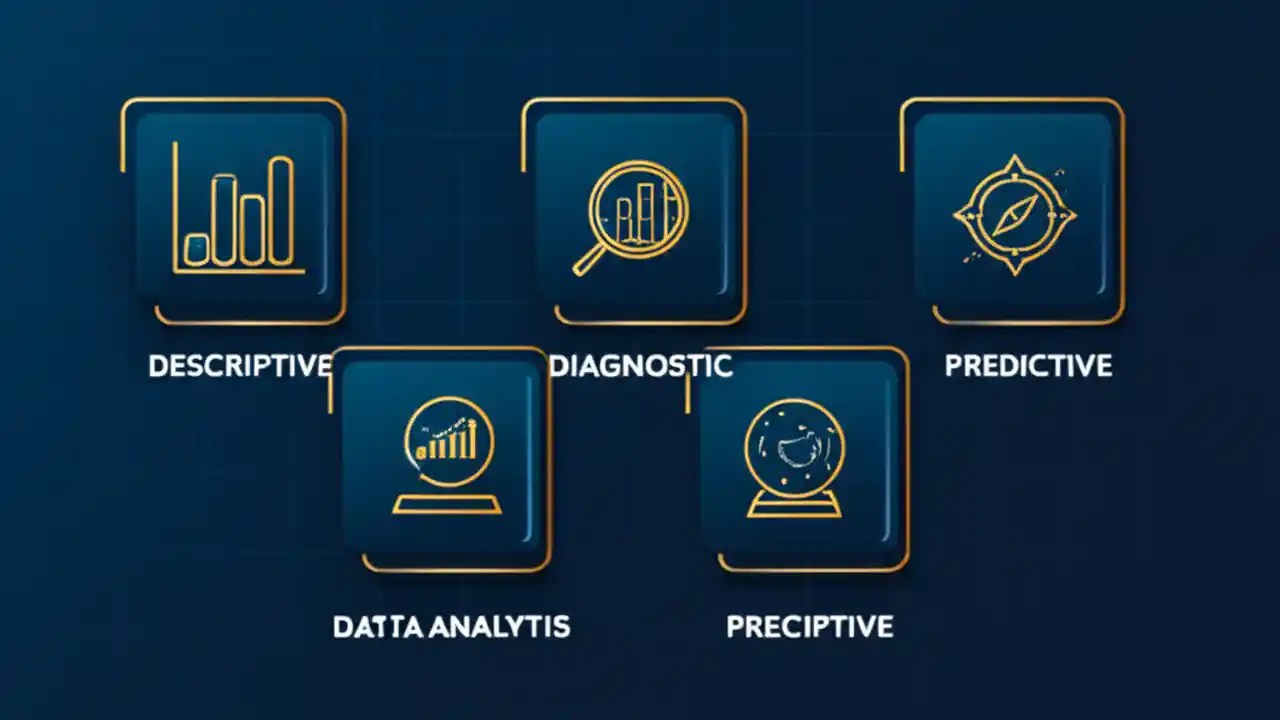 DESCRIPTIVE

DIAGNOSTIC

PREDICTIVE

DATTA ANALYTIS

PRECIPTIVE