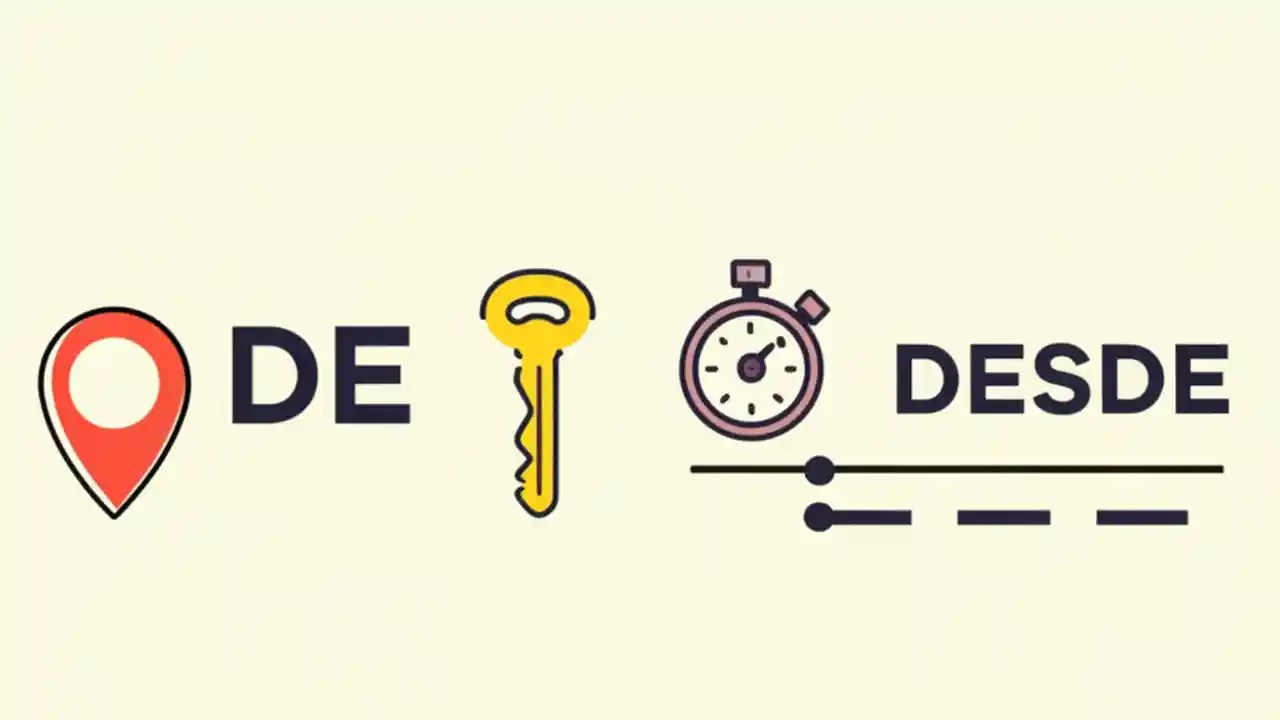 DE

DESDE