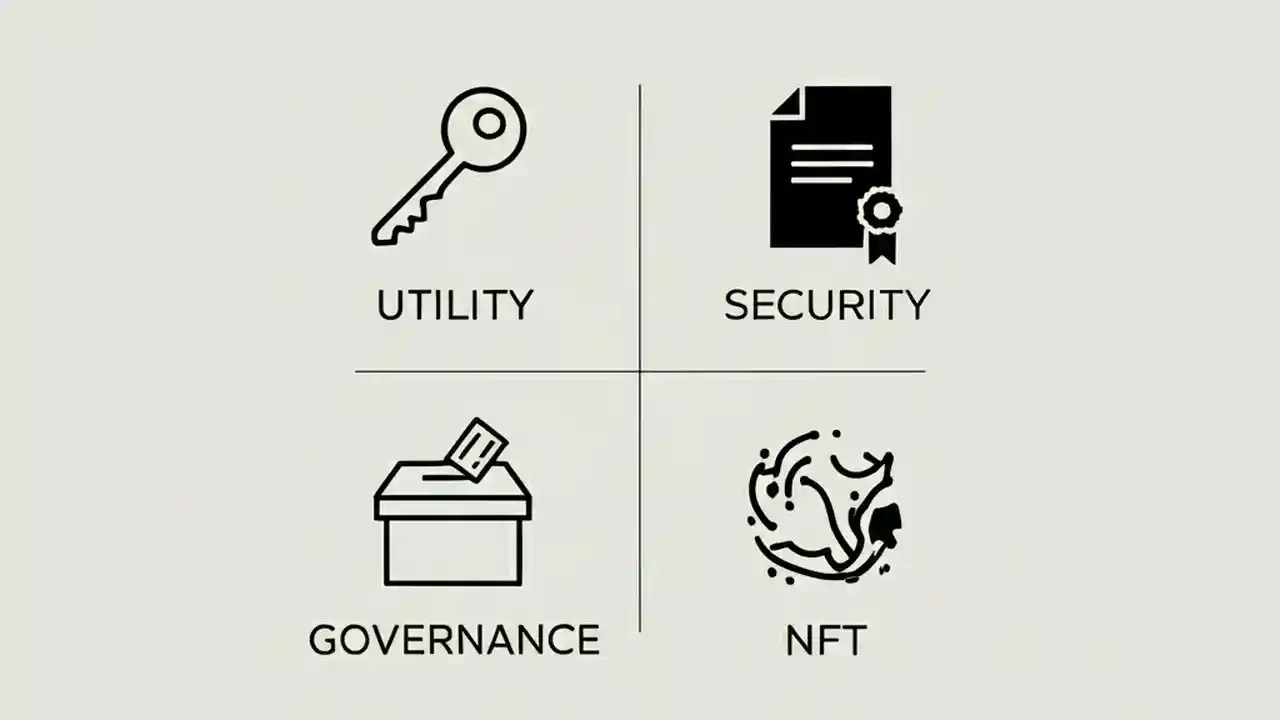 UTILITY

SECURITY

GOVERNANCE

NFT